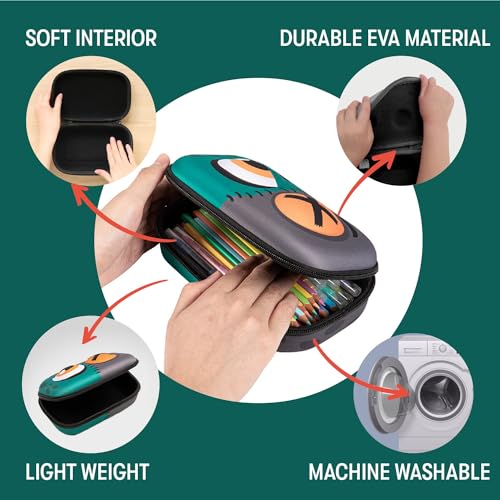 SOFT INTERIOR

DURABLE EVA MATERIAL

LIGHT WEIGHT

MACHINE WASHABLE