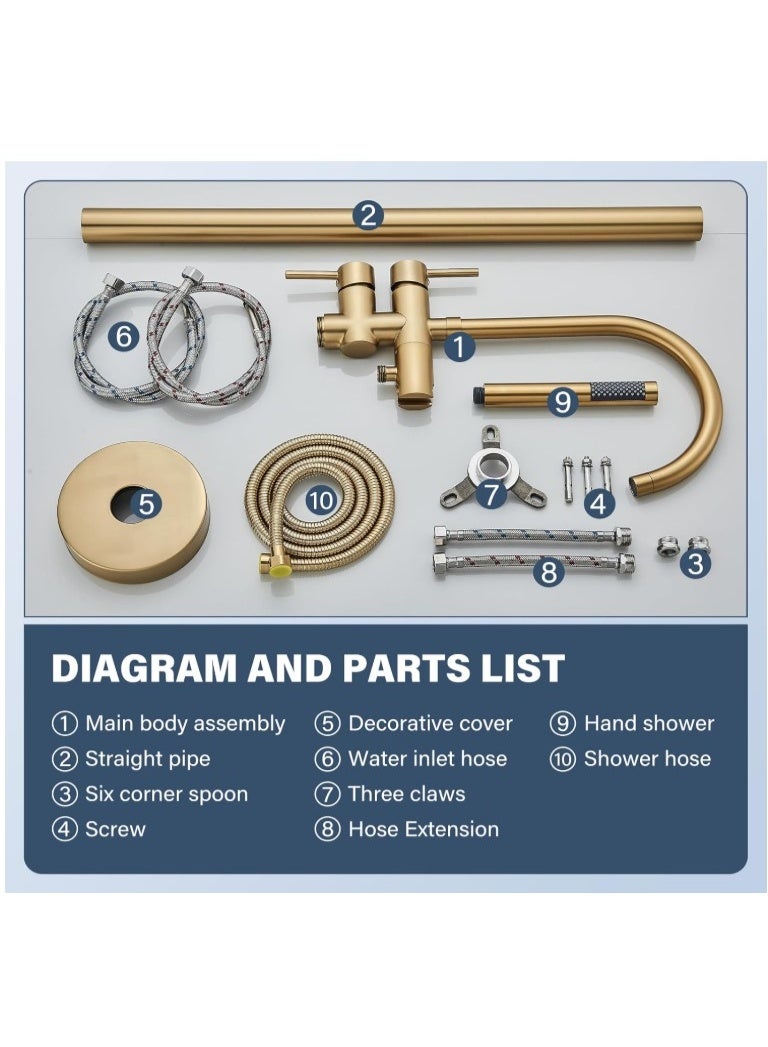 2

6

1

9

5

10

7

4

8

3

DIAGRAM AND PARTS LIST

① Main body assembly
② Straight pipe
③ Six corner spoon
④ Screw

⑤ Decorative cover
⑥ Water inlet hose
⑦ Three claws
⑧ Hose Extension

⑨ Hand shower
⑩ Shower hose