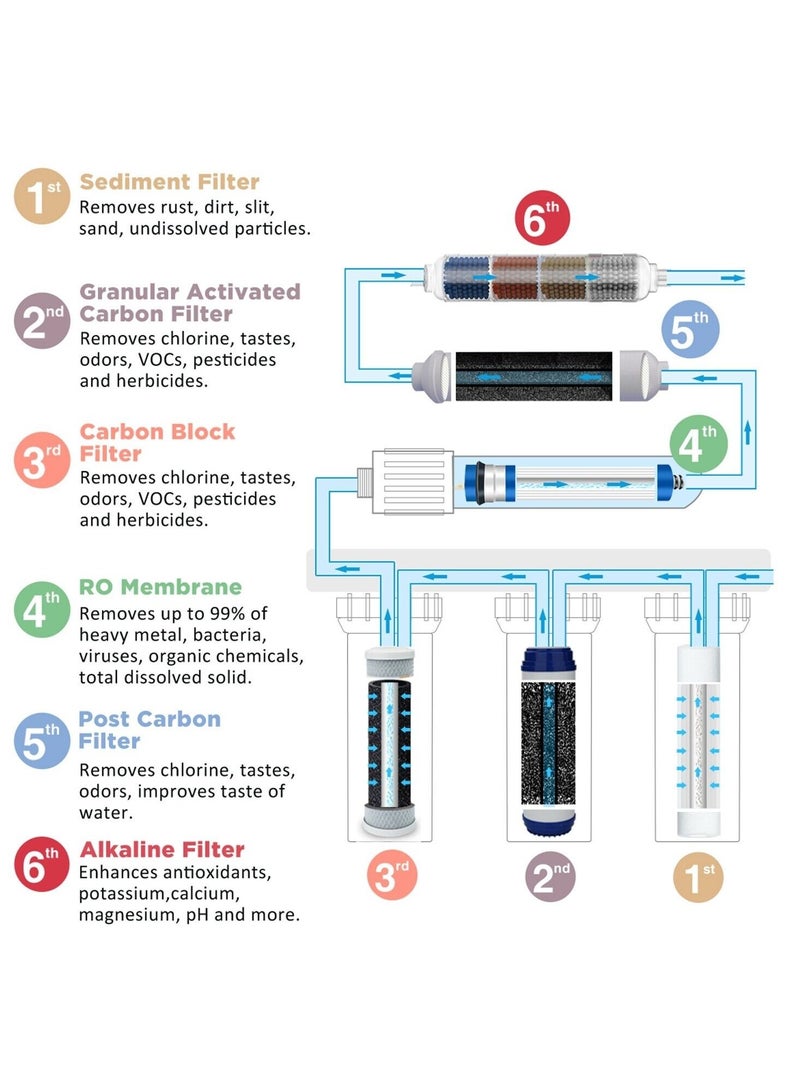 1st Sediment Filter
Removes rust, dirt, slit, sand, undissolved particles.

2nd Granular Activated Carbon Filter
Removes chlorine, tastes, odors, VOCs, pesticides and herbicides.

3rd Carbon Block Filter
Removes chlorine, tastes, odors, VOCs, pesticides and herbicides.

4th RO Membrane
Removes up to 99% of heavy metal, bacteria, viruses, organic chemicals, total dissolved solid.

5th Post Carbon Filter
Removes chlorine, tastes, odors, improves taste of water.

6th Alkaline Filter
Enhances antioxidants, potassium,calcium, magnesium, pH and more.

6th

5th

4th

3rd 2nd 1st