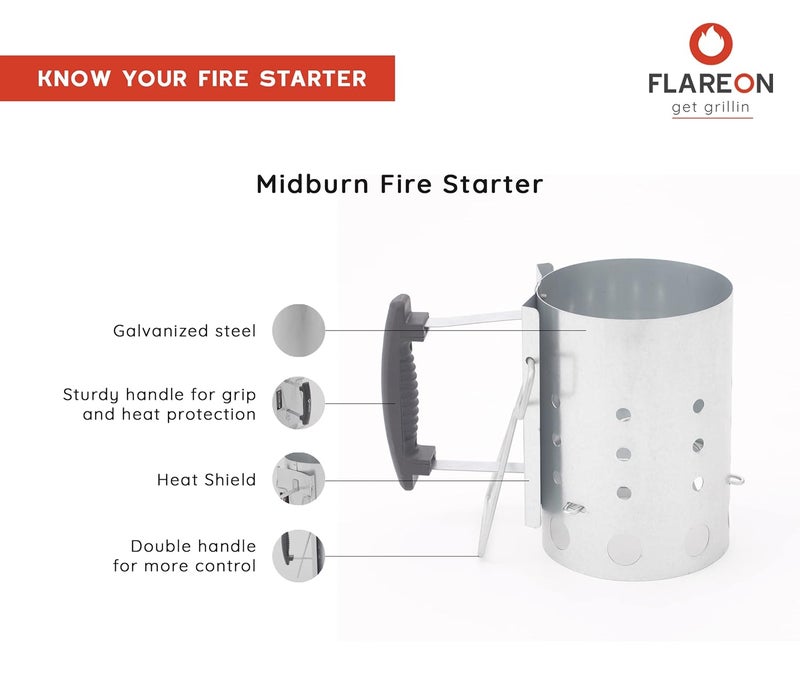 KNOW YOUR FIRE STARTER

FLAREON
get grillin

Midburn Fire Starter

Galvanized steel

Sturdy handle for grip and heat protection

Heat Shield

Double handle for more control