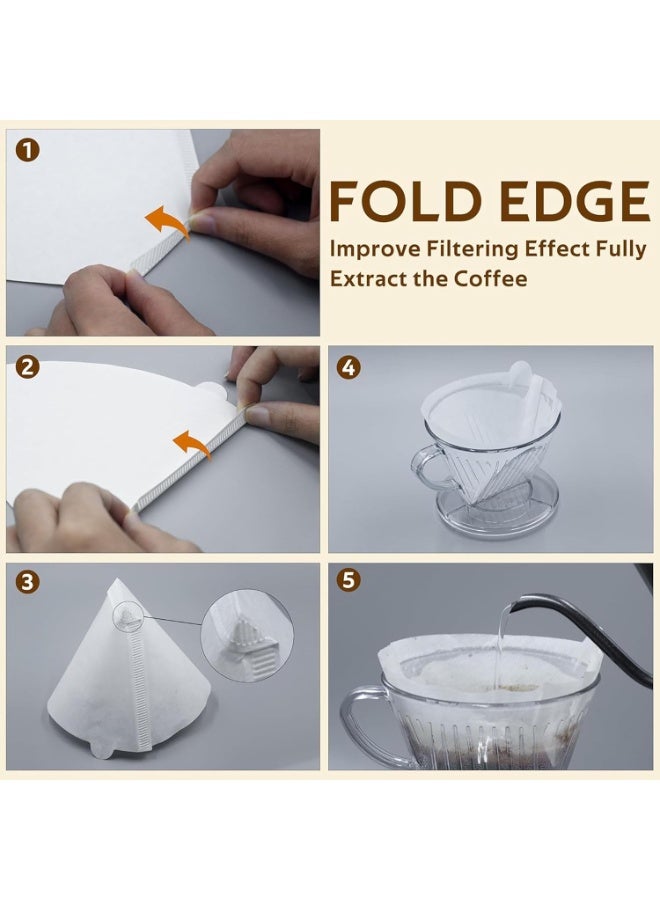 1

FOLD EDGE

Improve Filtering Effect Fully Extract the Coffee

2

4

3

5