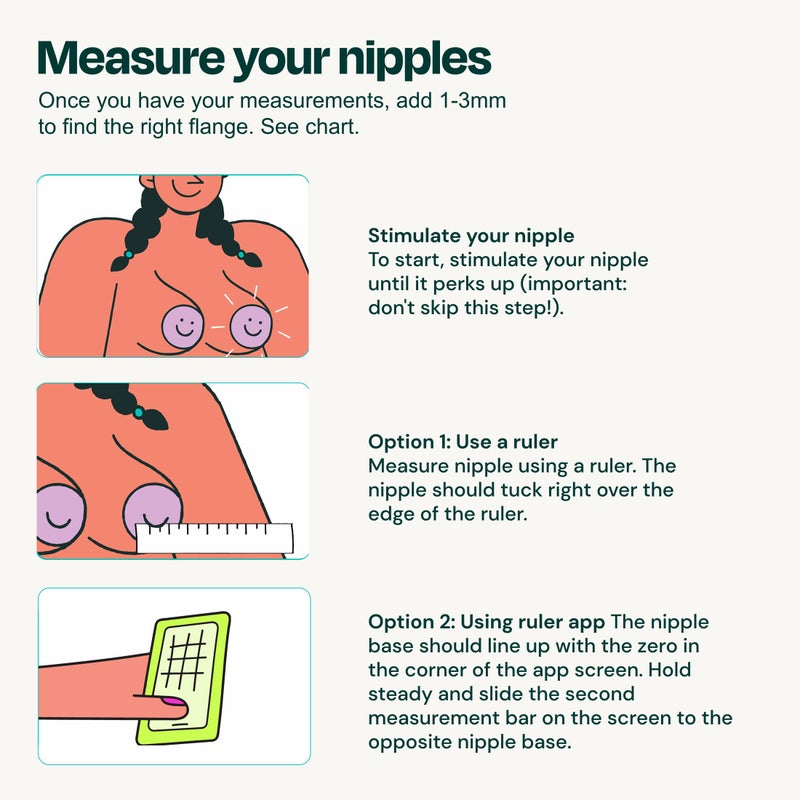 Measure your nipples
Once you have your measurements, add 1-3mm to find the right flange. See chart.

Stimulate your nipple
To start, stimulate your nipple until it perks up (important: don't skip this step!).

Option 1: Use a ruler
Measure nipple using a ruler. The nipple should tuck right over the edge of the ruler.

Option 2: Using ruler app The nipple base should line up with the zero in the corner of the app screen. Hold steady and slide the second measurement bar on the screen to the opposite nipple base.