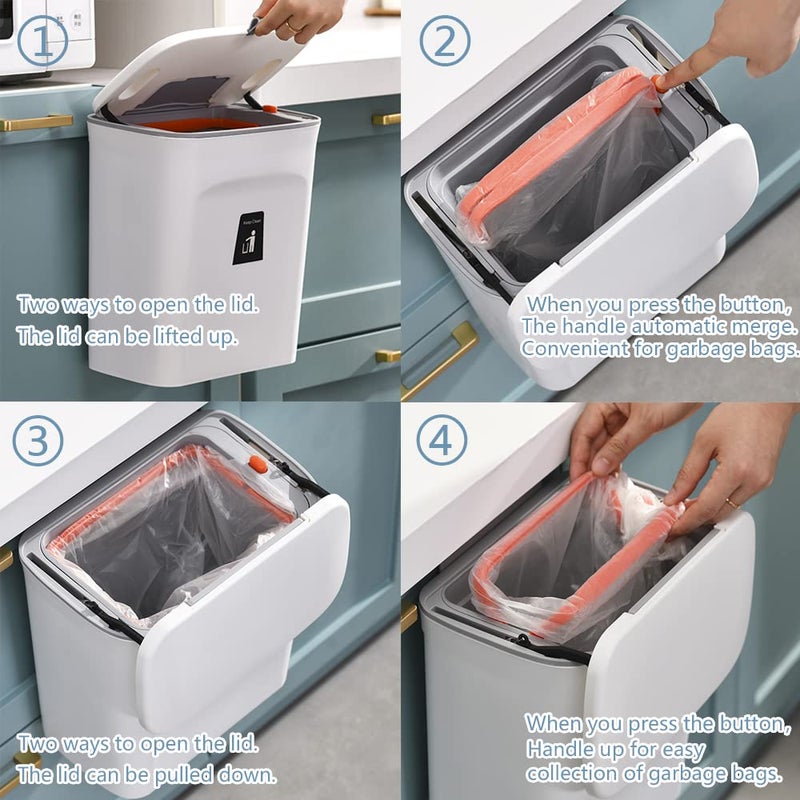 ①

Keep Clean

Two ways to open the lid.
The lid can be lifted up.

②

When you press the button,
The handle automatic merge.
Convenient for garbage bags.

③

Two ways to open the lid.
The lid can be pulled down.

④

When you press the button,
Handle up for easy
collection of garbage bags.