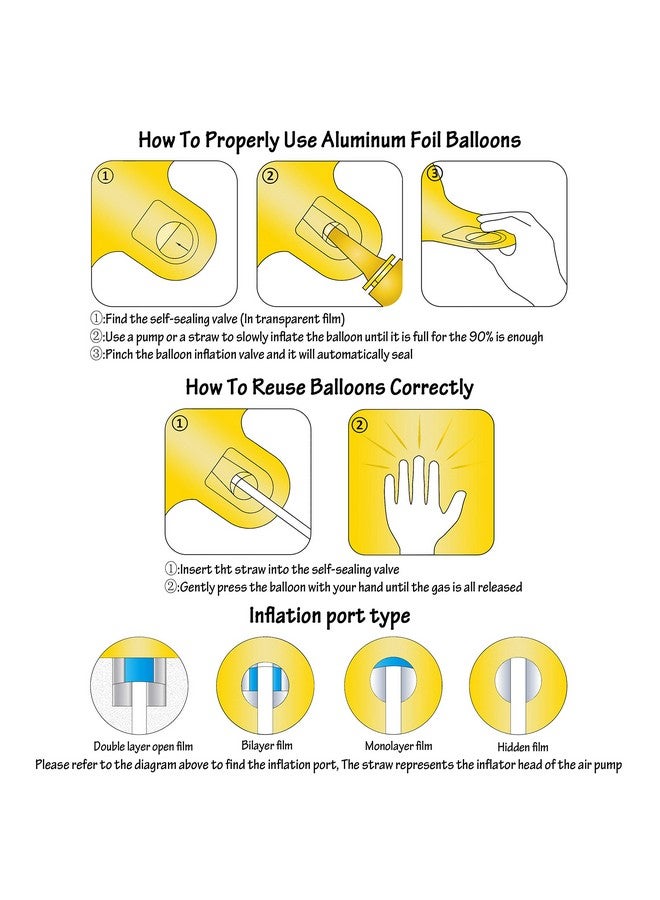 How To Properly Use Aluminum Foil Balloons

①

②

③

①:Find the self-sealing valve (In transparent film)
②:Use a pump or a straw to slowly inflate the balloon until it is full for the 90% is enough
③:Pinch the balloon inflation valve and it will automatically seal

How To Reuse Balloons Correctly

①

②

①:Insert tht straw into the self-sealing valve
②:Gently press the balloon with your hand until the gas is all released

Inflation port type

Double layer open film

Bilayer film

Monolayer film

Hidden film

Please refer to the diagram above to find the inflation port, The straw represents the inflator head of the air pump