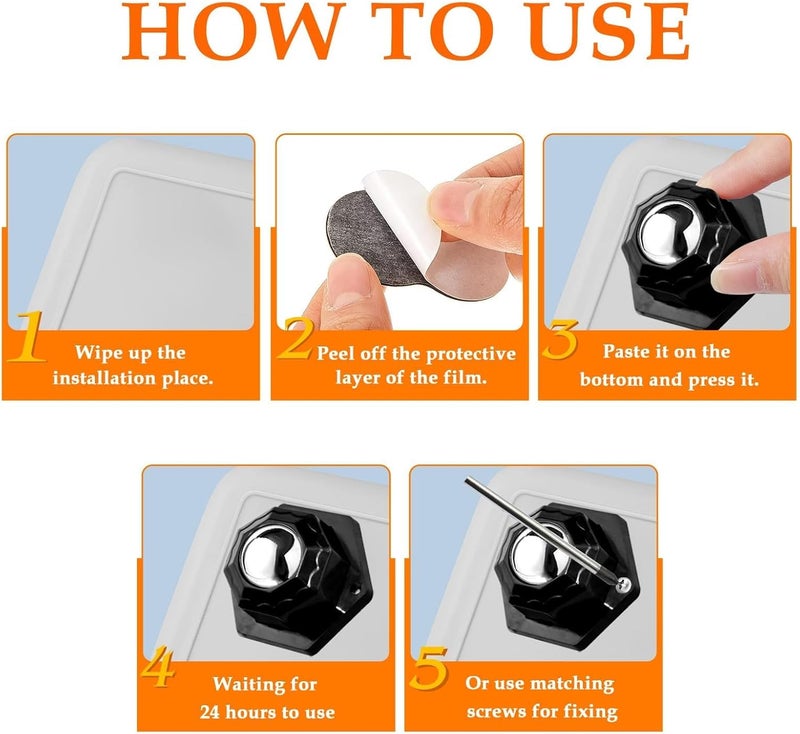 HOW TO USE

1 Wipe up the installation place.

2 Peel off the protective layer of the film.

3 Paste it on the bottom and press it.

4 Waiting for 24 hours to use

5 Or use matching screws for fixing