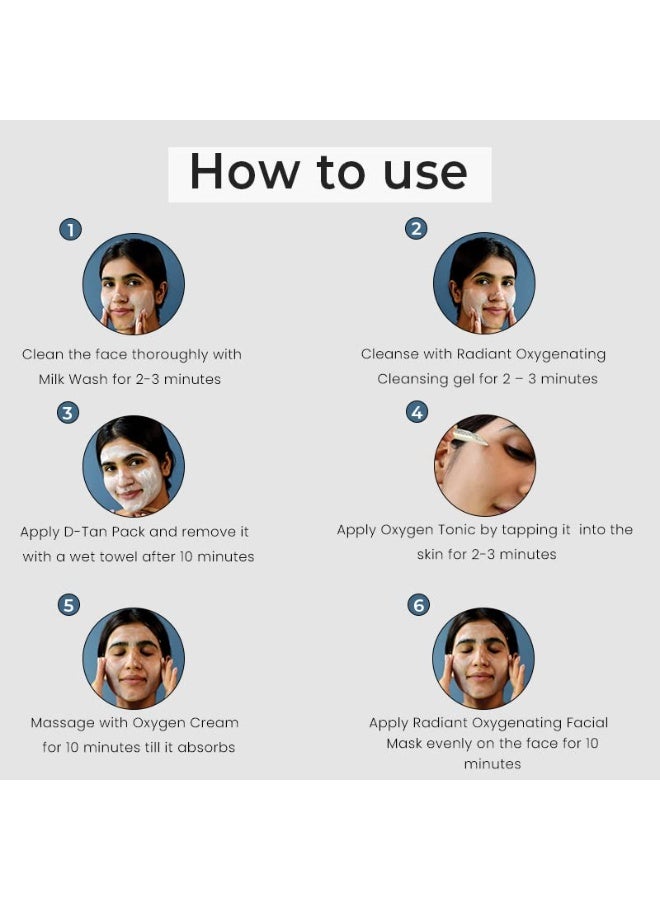 How to use

1

Clean the face thoroughly with Milk Wash for 2-3 minutes

2

Cleanse with Radiant Oxygenating Cleansing gel for 2 – 3 minutes

3

Apply D-Tan Pack and remove it with a wet towel after 10 minutes

4

Apply Oxygen Tonic by tapping it into the skin for 2-3 minutes

5

Massage with Oxygen Cream for 10 minutes till it absorbs

6

Apply Radiant Oxygenating Facial Mask evenly on the face for 10 minutes