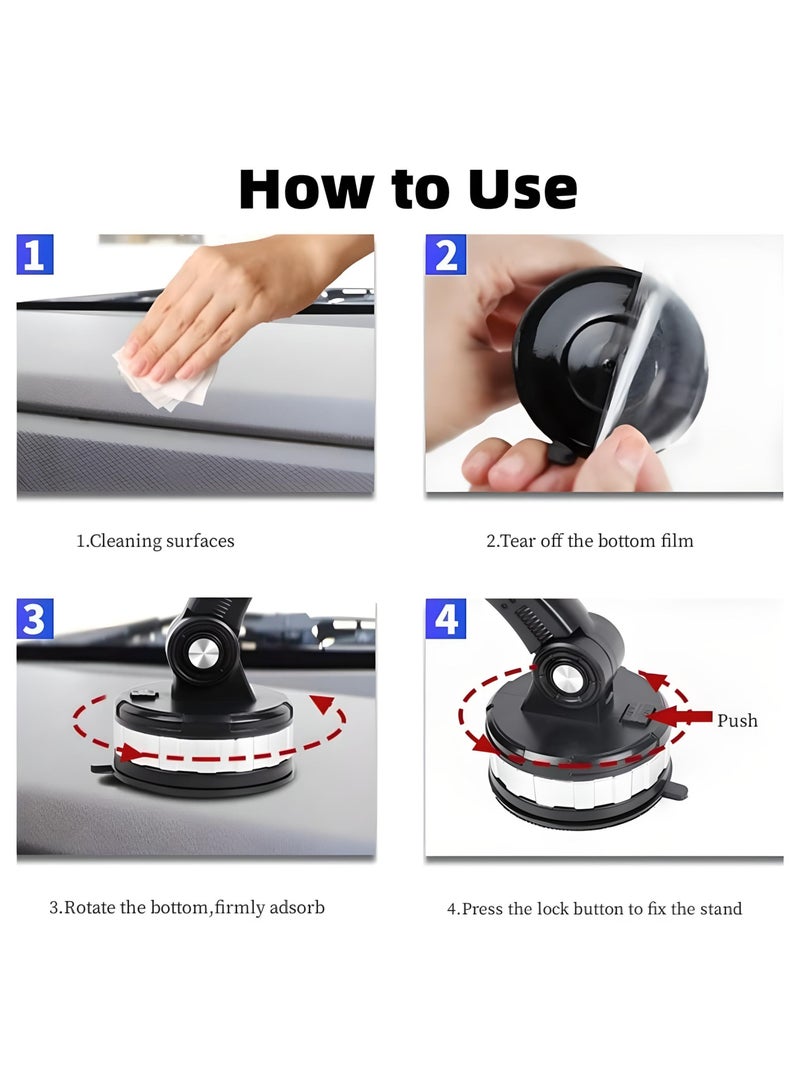 How to Use

1

2

1.Cleaning surfaces

2.Tear off the bottom film

3

4

Push

3.Rotate the bottom,firmly adsorb

4.Press the lock button to fix the stand