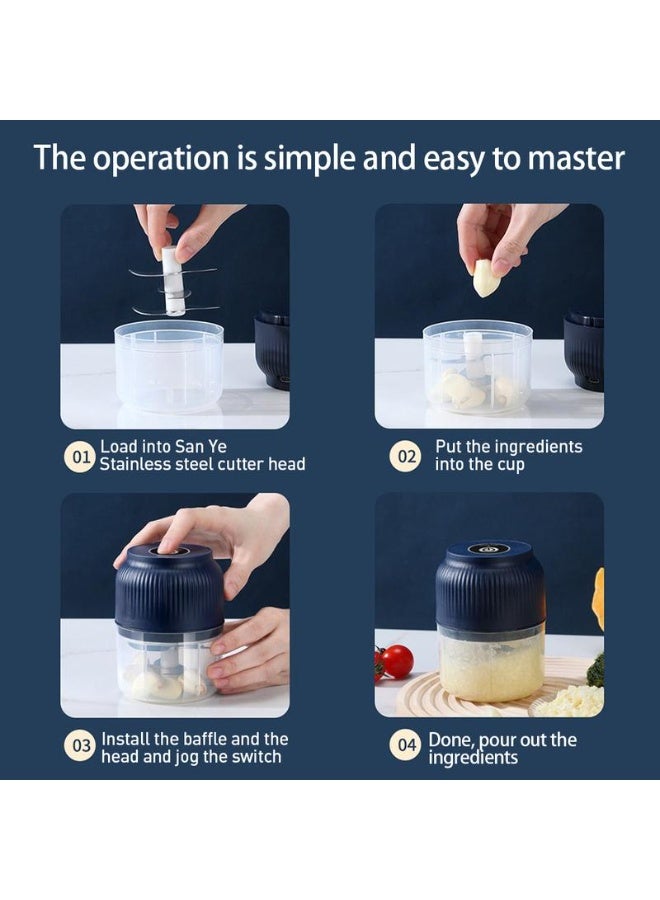 The operation is simple and easy to master

01 Load into San Ye Stainless steel cutter head

02 Put the ingredients into the cup

03 Install the baffle and the head and jog the switch

04 Done, pour out the ingredients