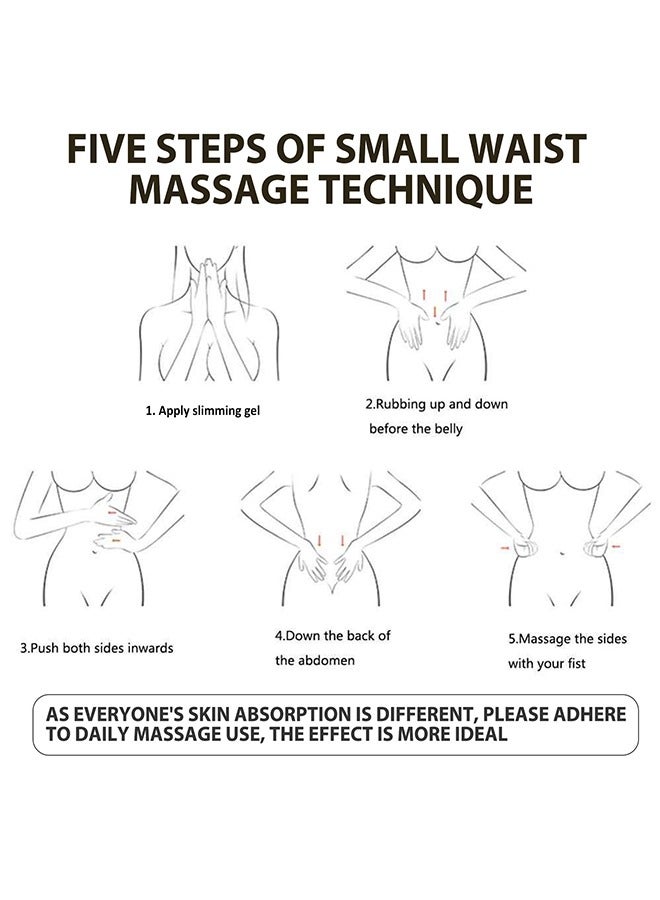 FIVE STEPS OF SMALL WAIST MASSAGE TECHNIQUE

1. Apply slimming gel

2.Rubbing up and down before the belly

3.Push both sides inwards

4.Down the back of the abdomen

5.Massage the sides with your fist

AS EVERYONE'S SKIN ABSORPTION IS DIFFERENT, PLEASE ADHERE TO DAILY MASSAGE USE, THE EFFECT IS MORE IDEAL