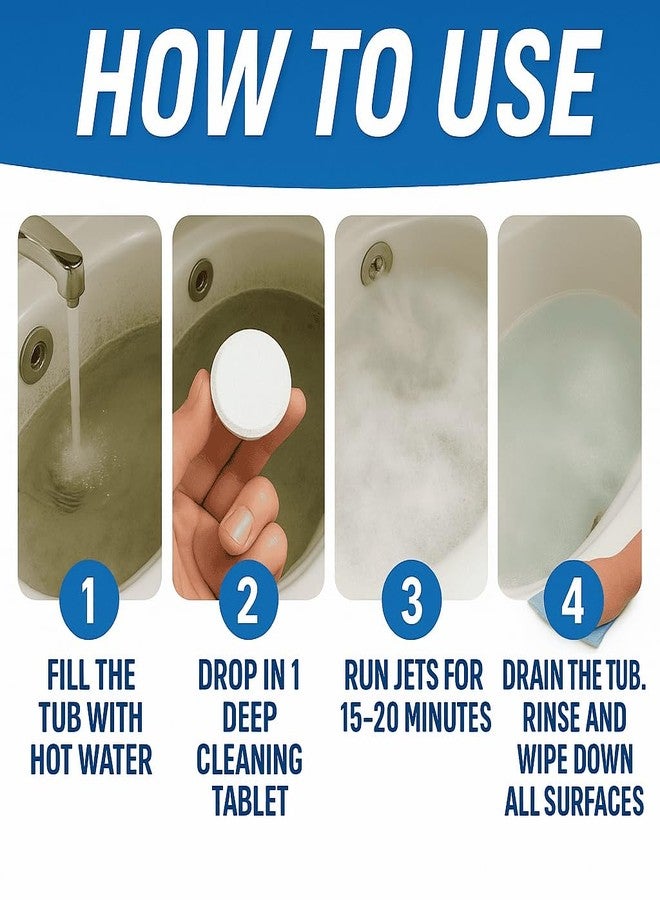 HOW TO USE

1
FILL THE TUB WITH HOT WATER

2
DROP IN 1 DEEP CLEANING TABLET

3
RUN JETS FOR 15-20 MINUTES

4
DRAIN THE TUB. RINSE AND WIPE DOWN ALL SURFACES