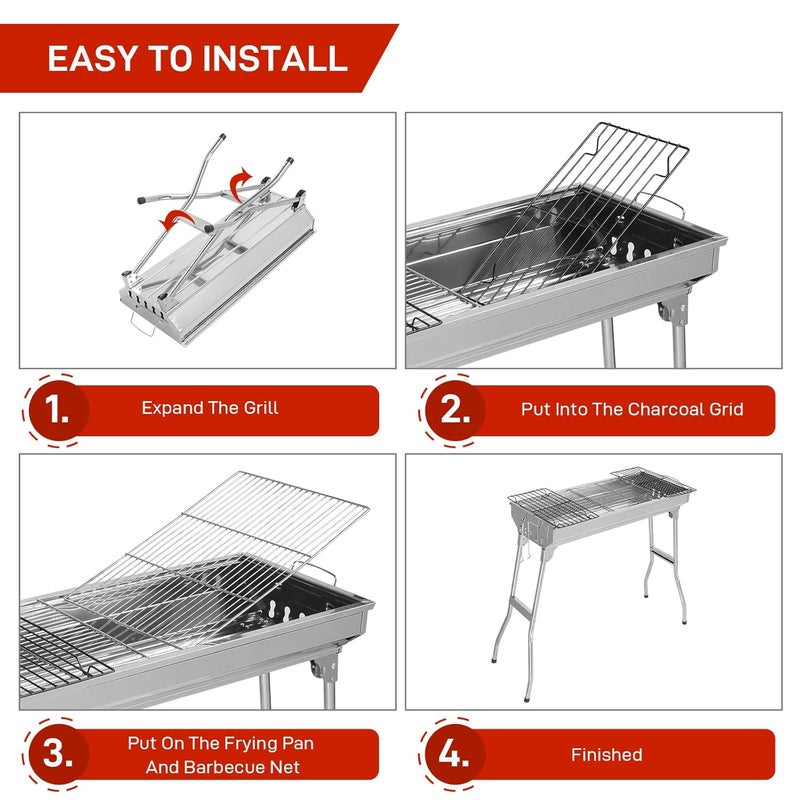 EASY TO INSTALL

1. Expand The Grill

2. Put Into The Charcoal Grid

3. Put On The Frying Pan And Barbecue Net

4. Finished