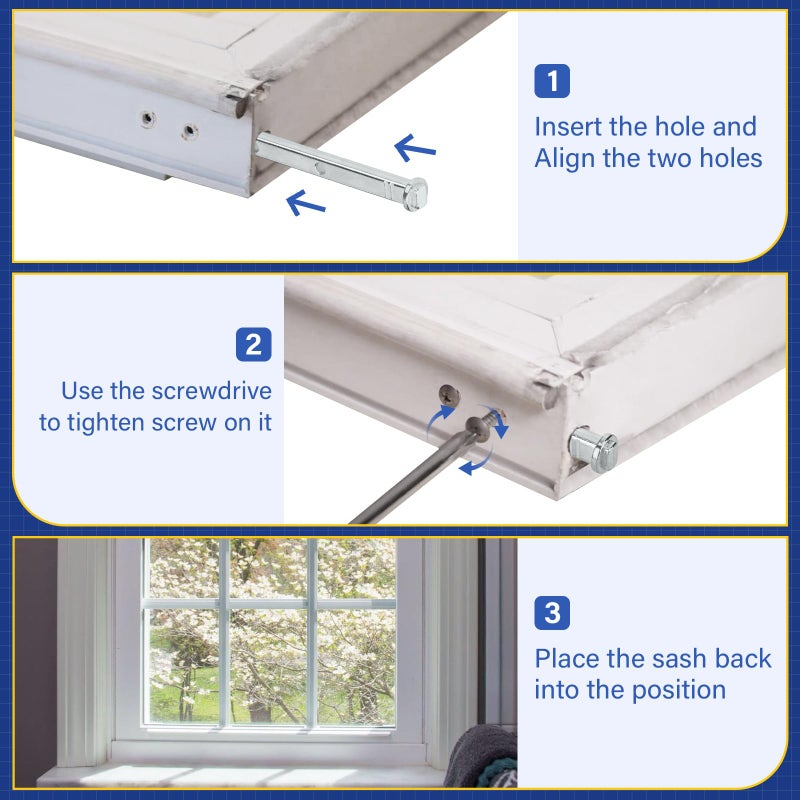 1

Insert the hole and Align the two holes

2

Use the screwdrive to tighten screw on it

3

Place the sash back into the position