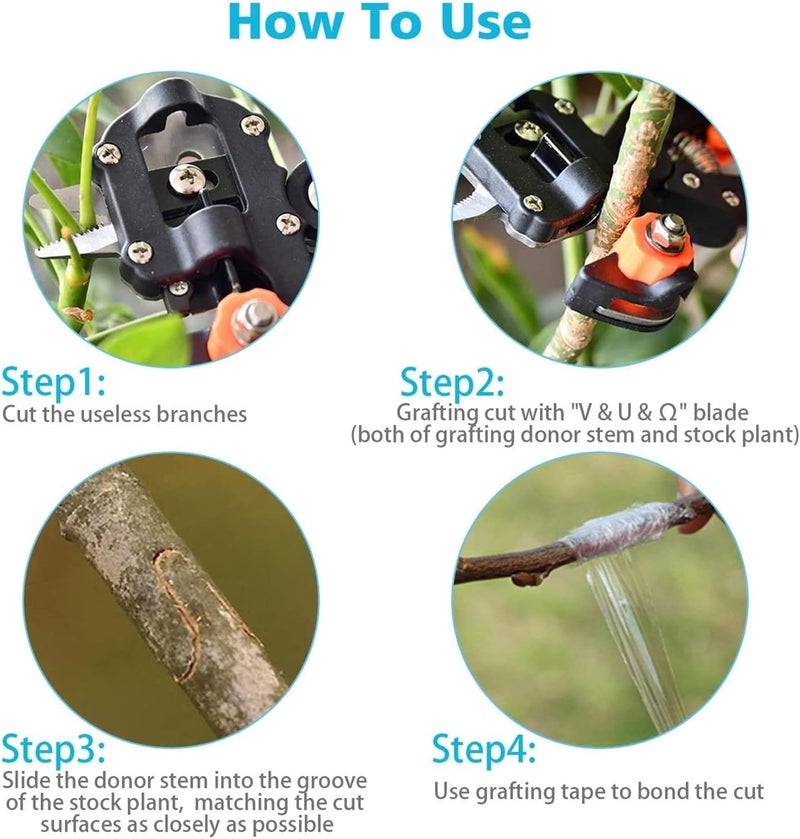 How To Use

Step1:
Cut the useless branches

Step2:
Grafting cut with "V & U & Ω" blade
(both of grafting donor stem and stock plant)

Step3:
Slide the donor stem into the groove of the stock plant, matching the cut surfaces as closely as possible

Step4:
Use grafting tape to bond the cut