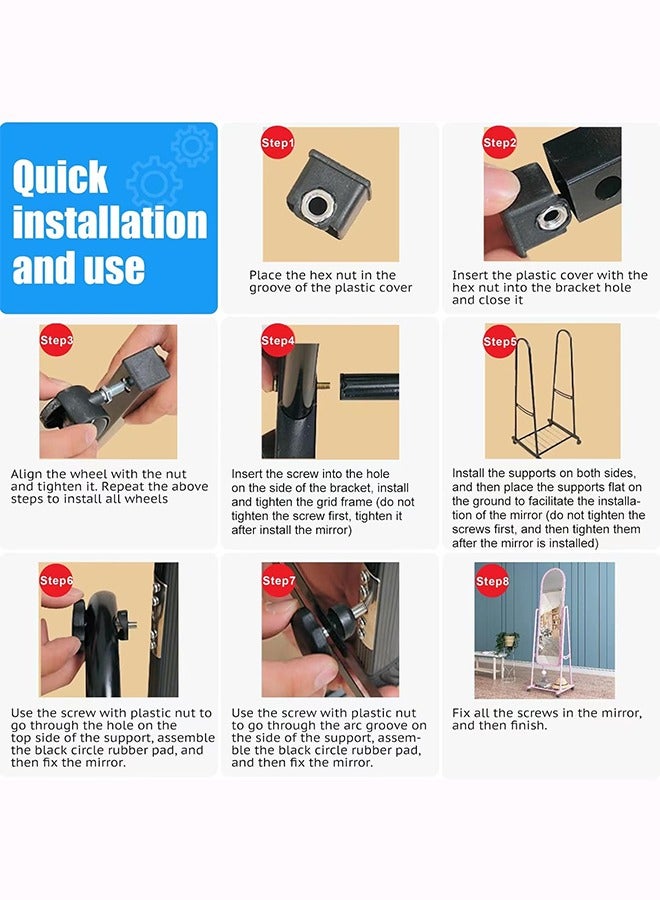 Quick installation and use

Step1

Place the hex nut in the groove of the plastic cover

Step2

Insert the plastic cover with the hex nut into the bracket hole and close it

Step3

Align the wheel with the nut and tighten it. Repeat the above steps to install all wheels

Step4

Insert the screw into the hole on the side of the bracket, install and tighten the grid frame (do not tighten the screw first, tighten it after install the mirror)

Step5

Install the supports on both sides, and then place the supports flat on the ground to facilitate the installation of the mirror (do not tighten the screws first, and then tighten them after the mirror is installed)

Step6

Use the screw with plastic nut to go through the hole on the top side of the support, assemble the black circle rubber pad, and then fix the mirror.

Step7

Use the screw with plastic nut to go through the arc groove on the side of the support, assemble the black circle rubber pad, and then fix the mirror.

Step8

Fix all the screws in the mirror, and then finish.