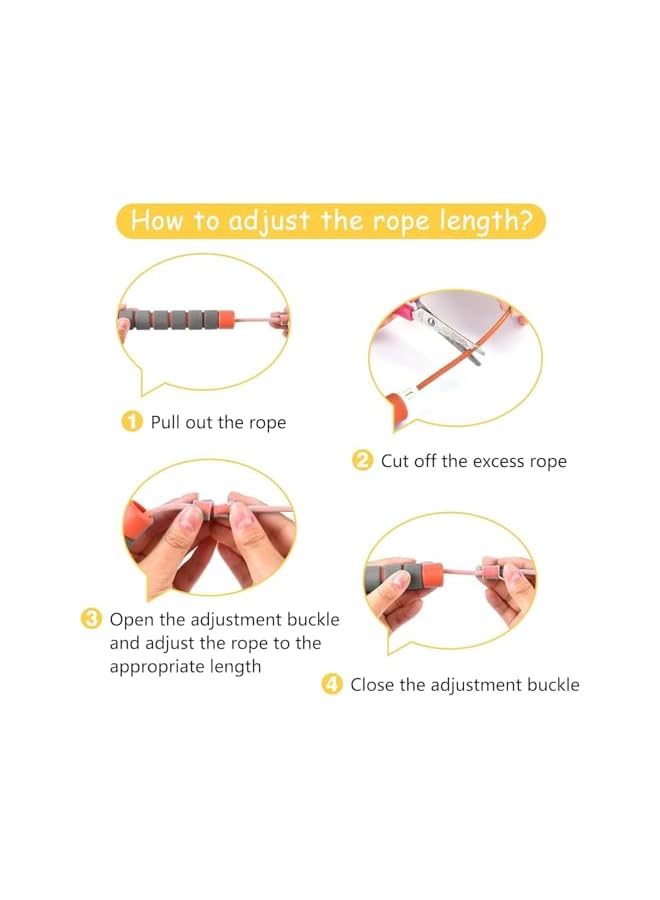 How to adjust the rope length?

1 Pull out the rope

2 Cut off the excess rope

3 Open the adjustment buckle and adjust the rope to the appropriate length

4 Close the adjustment buckle