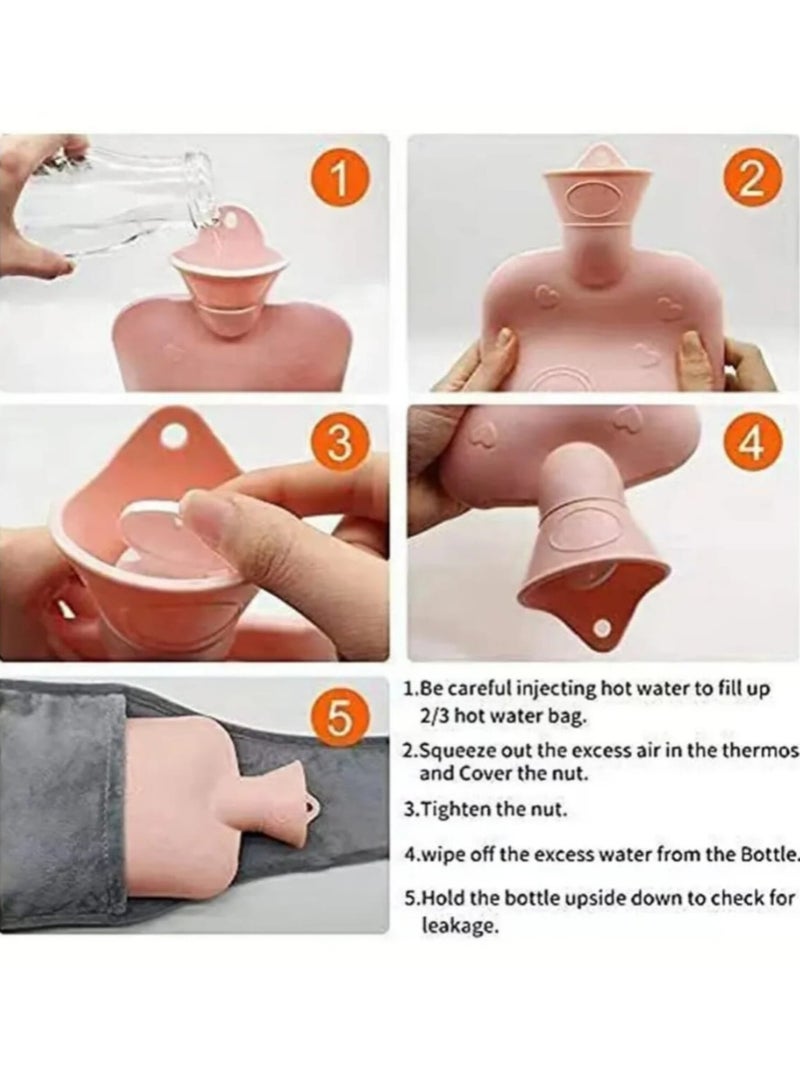 1

2

3

4

5

1.Be careful injecting hot water to fill up 2/3 hot water bag.

2.Squeeze out the excess air in the thermos and Cover the nut.

3.Tighten the nut.

4.wipe off the excess water from the Bottle.

5.Hold the bottle upside down to check for leakage.