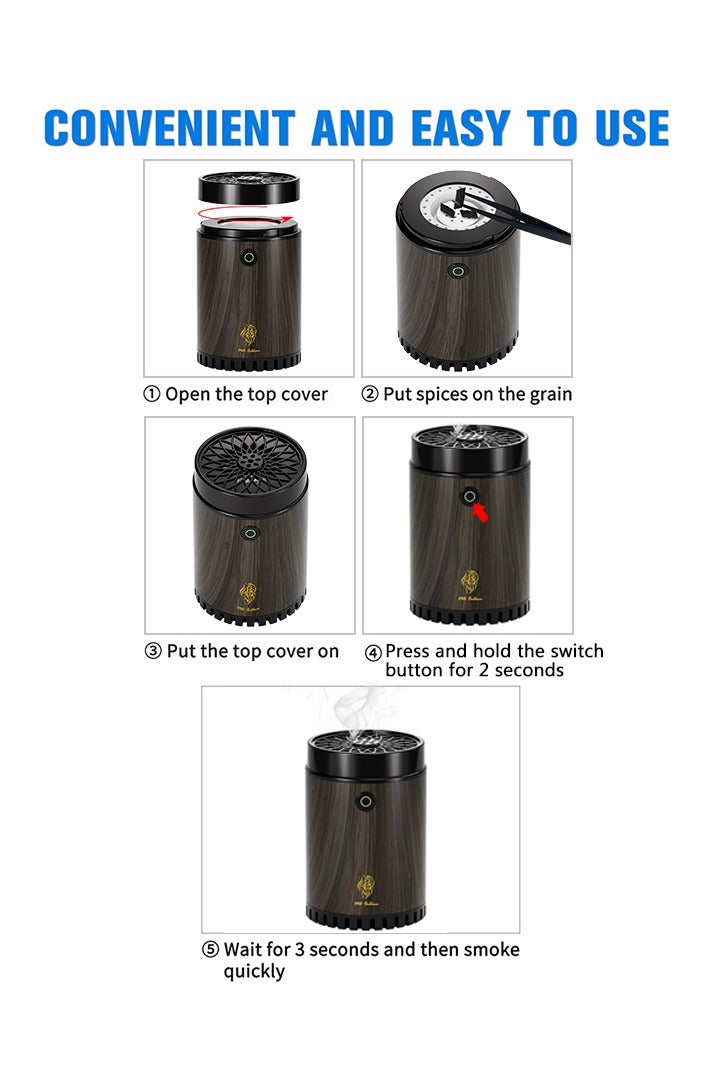 CONVENIENT AND EASY TO USE

① Open the top cover

② Put spices on the grain

③ Put the top cover on

④ Press and hold the switch button for 2 seconds

⑤ Wait for 3 seconds and then smoke quickly