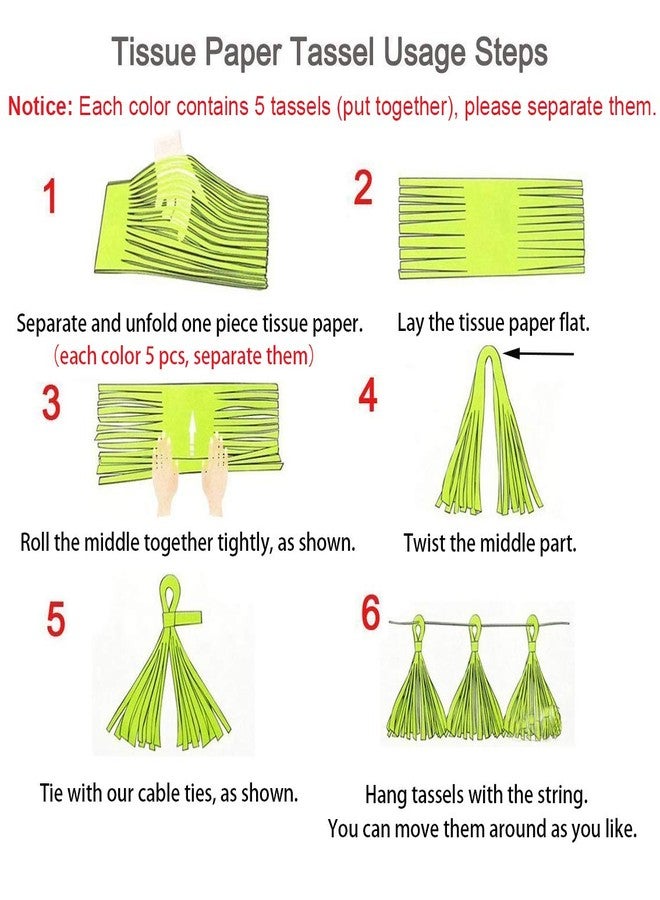 Tissue Paper Tassel Usage Steps

Notice: Each color contains 5 tassels (put together), please separate them.

1

Separate and unfold one piece tissue paper.
(each color 5 pcs, separate them)

2

Lay the tissue paper flat.

3

Roll the middle together tightly, as shown.

4

Twist the middle part.

5

Tie with our cable ties, as shown.

6

Hang tassels with the string.
You can move them around as you like.