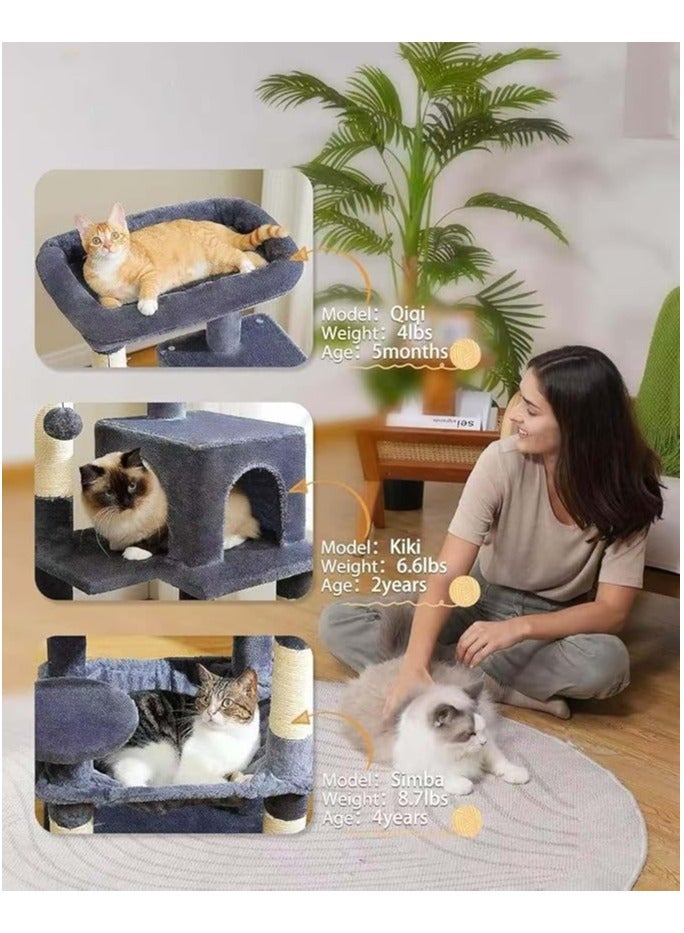 Model: Qiqi
Weight: 4lbs
Age: 5months

Model: Kiki
Weight: 6.6lbs
Age: 2years

Model: Simba
Weight: 8.7lbs
Age: 4years