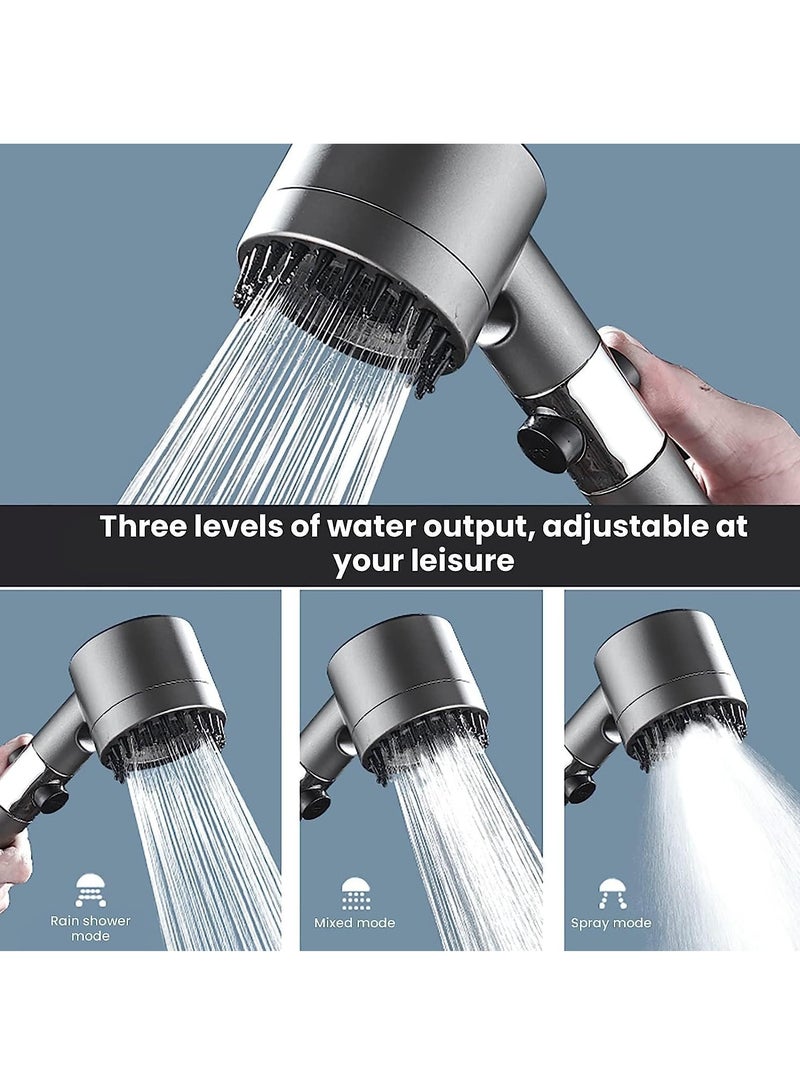 Three levels of water output, adjustable at your leisure

Rain shower mode

Mixed mode

Spray mode