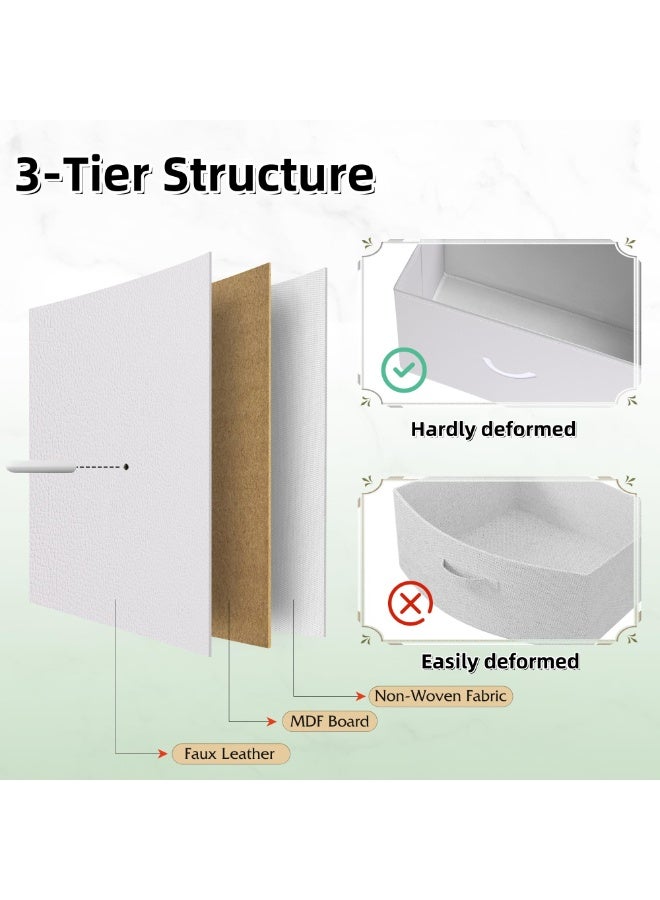 3-Tier Structure

Hardly deformed

Easily deformed

Non-Woven Fabric

MDF Board

Faux Leather