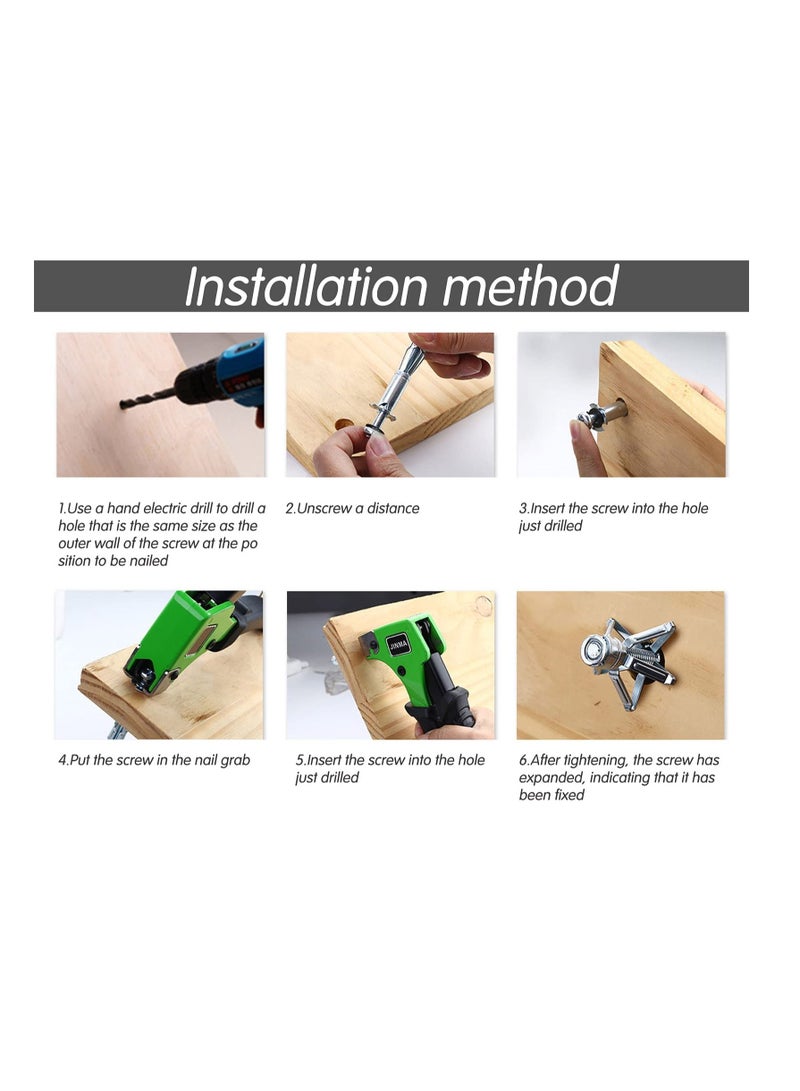 Installation method

1.Use a hand electric drill to drill a hole that is the same size as the outer wall of the screw at the po sition to be nailed

2.Unscrew a distance

3.Insert the screw into the hole just drilled

JINMA

4.Put the screw in the nail grab

5.Insert the screw into the hole just drilled

6.After tightening, the screw has expanded, indicating that it has been fixed