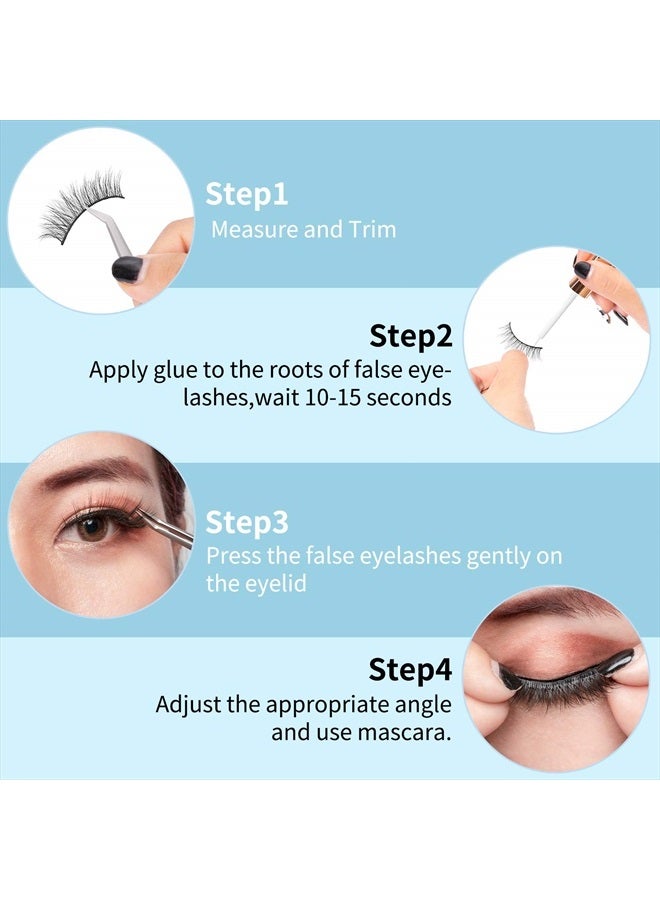 Step1
Measure and Trim

Step2
Apply glue to the roots of false eyelashes,wait 10-15 seconds

Step3
Press the false eyelashes gently on the eyelid

Step4
Adjust the appropriate angle and use mascara.