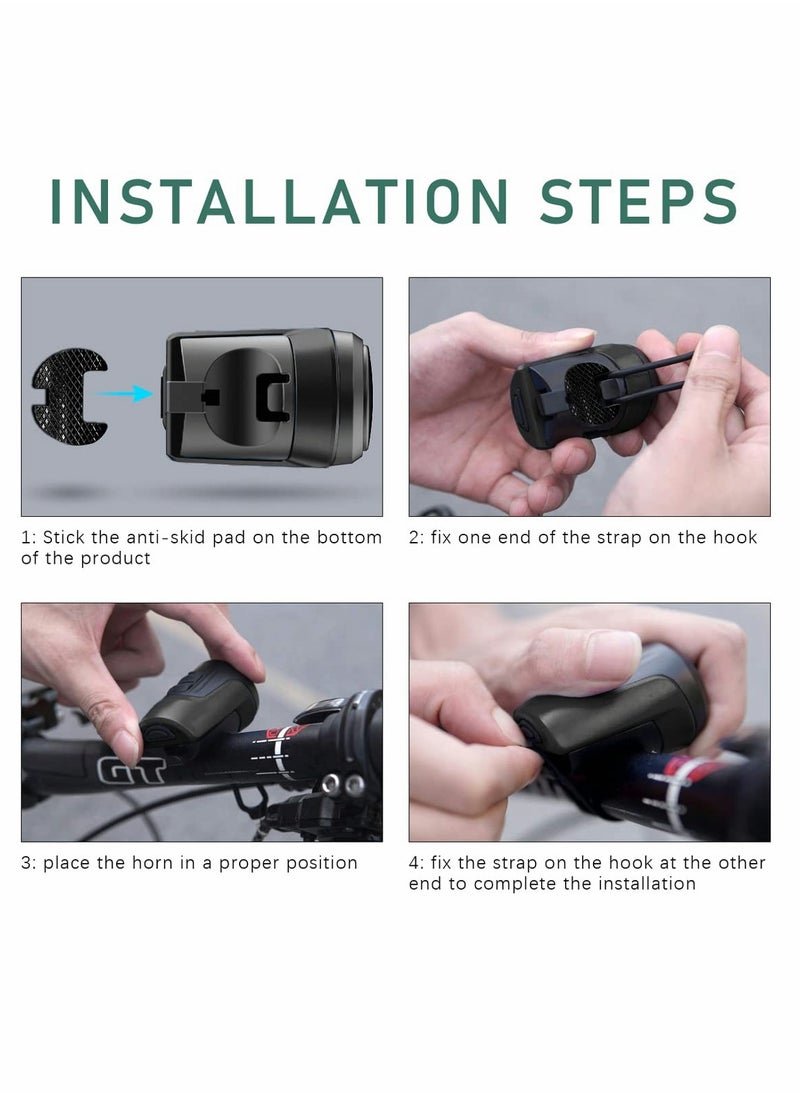 INSTALLATION STEPS

1: Stick the anti-skid pad on the bottom of the product

2: fix one end of the strap on the hook

GT

3: place the horn in a proper position

4: fix the strap on the hook at the other end to complete the installation