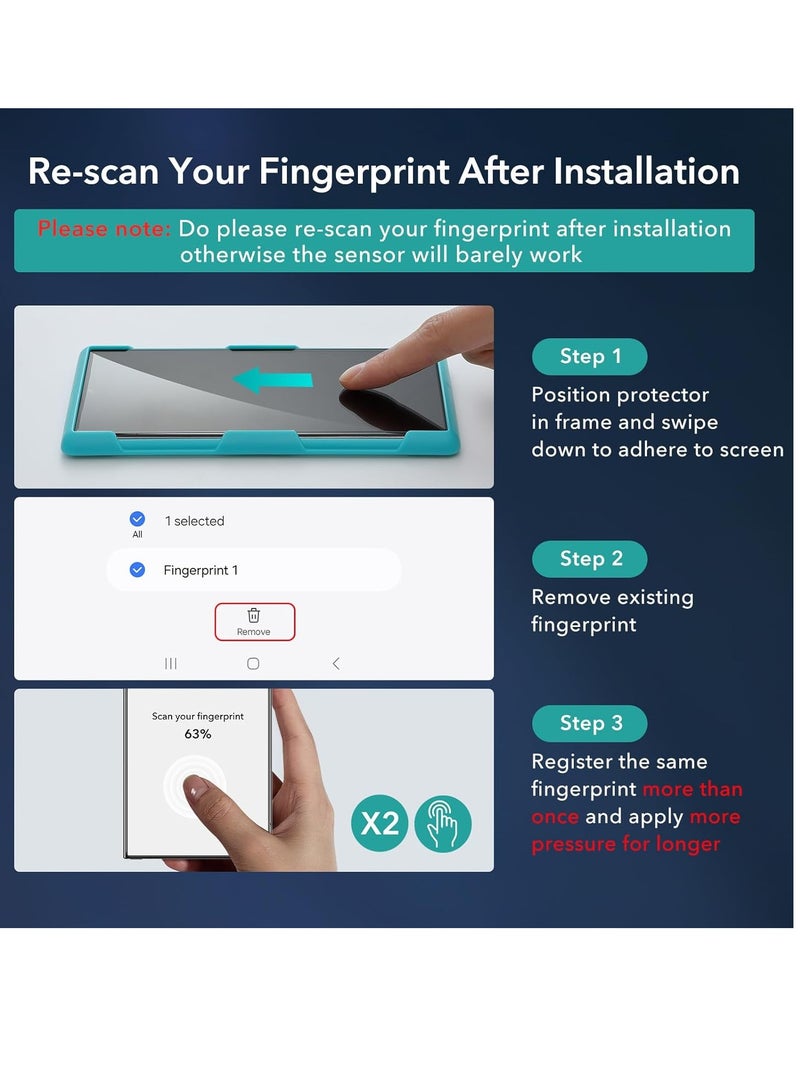 Re-scan Your Fingerprint After Installation

Please note: Do please re-scan your fingerprint after installation otherwise the sensor will barely work

Step 1
Position protector in frame and swipe down to adhere to screen

All
1 selected
Fingerprint 1
Remove

Step 2
Remove existing fingerprint

Scan your fingerprint
63%

X2

Step 3
Register the same fingerprint more than once and apply more pressure for longer