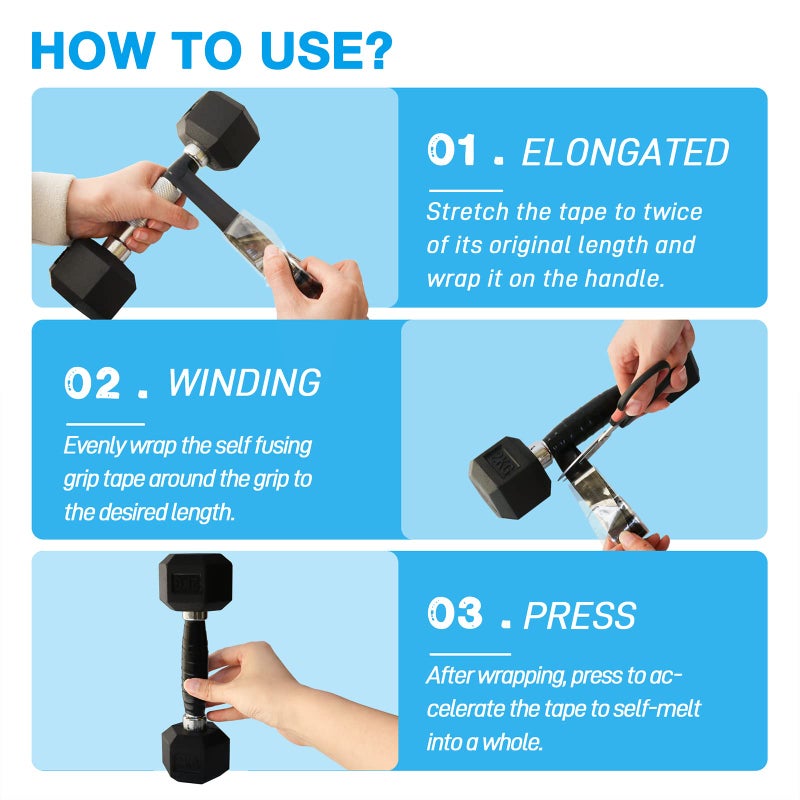 HOW TO USE?

01 . ELONGATED

Stretch the tape to twice of its original length and wrap it on the handle.

02 . WINDING

Evenly wrap the self fusing grip tape around the grip to the desired length.

03 . PRESS

After wrapping, press to accelerate the tape to self-melt into a whole.