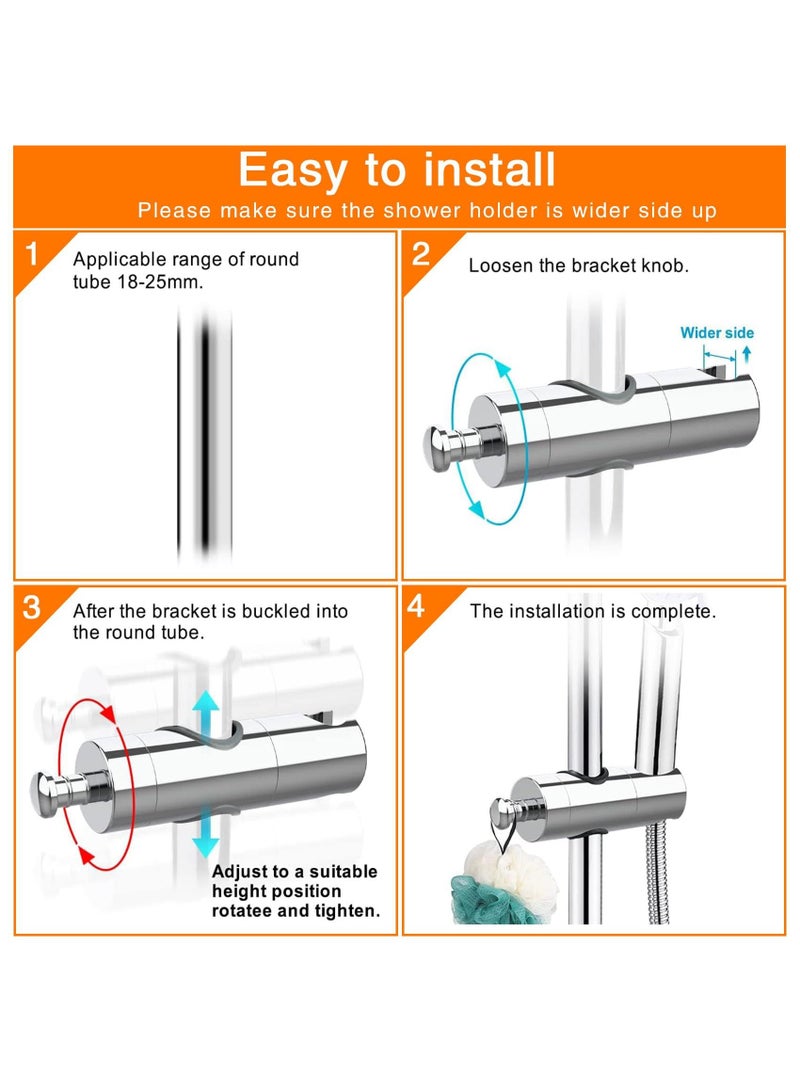 Easy to install

Please make sure the shower holder is wider side up

1

Applicable range of round tube 18-25mm.

2

Loosen the bracket knob.

Wider side

3

After the bracket is buckled into the round tube.

Adjust to a suitable height position rotatee and tighten.

4

The installation is complete.