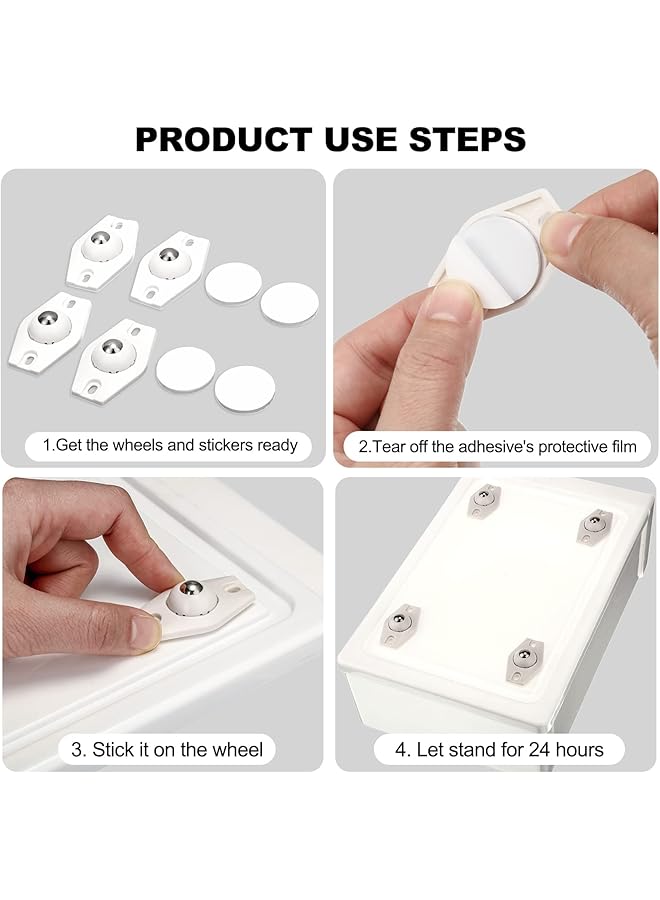 PRODUCT USE STEPS

1.Get the wheels and stickers ready

2.Tear off the adhesive's protective film

3. Stick it on the wheel

4. Let stand for 24 hours