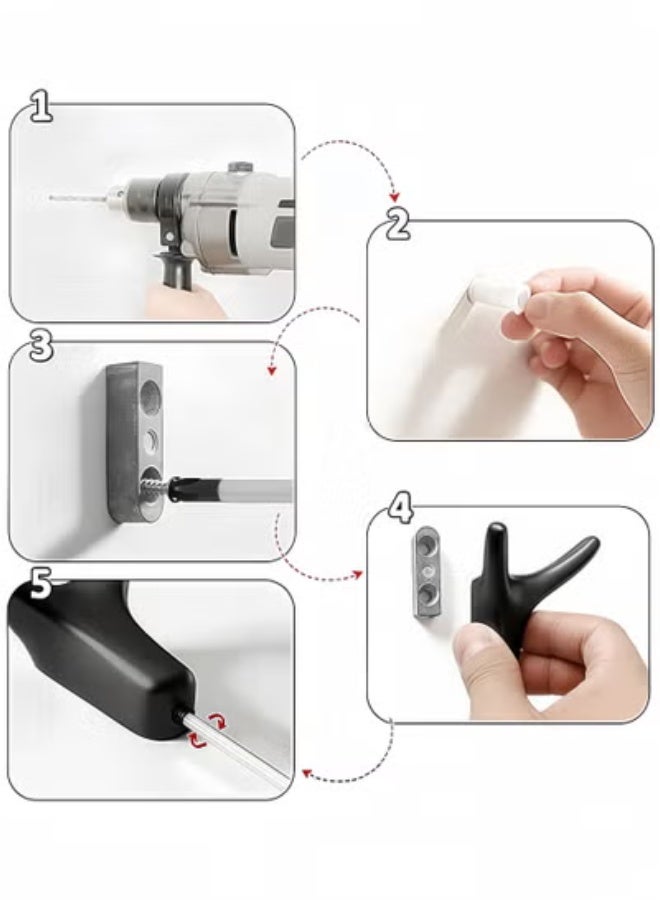 1

2

3

4

5