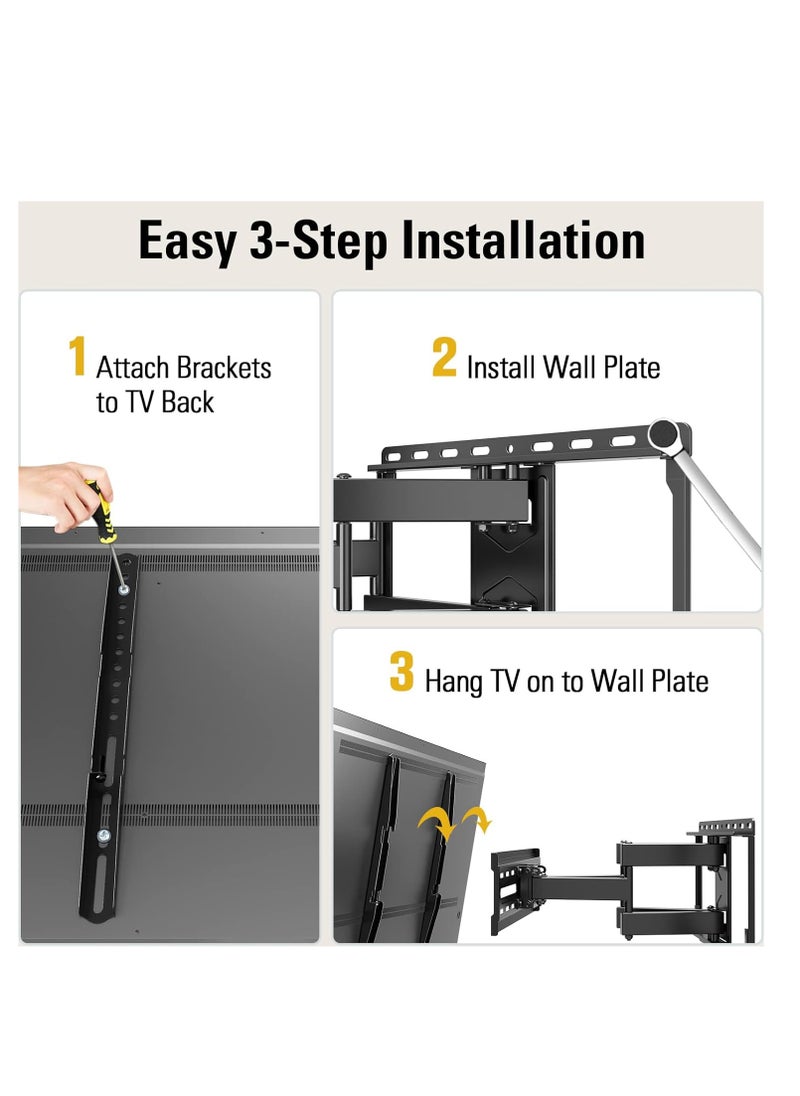 Easy 3-Step Installation

1 Attach Brackets to TV Back

2 Install Wall Plate

3 Hang TV on to Wall Plate