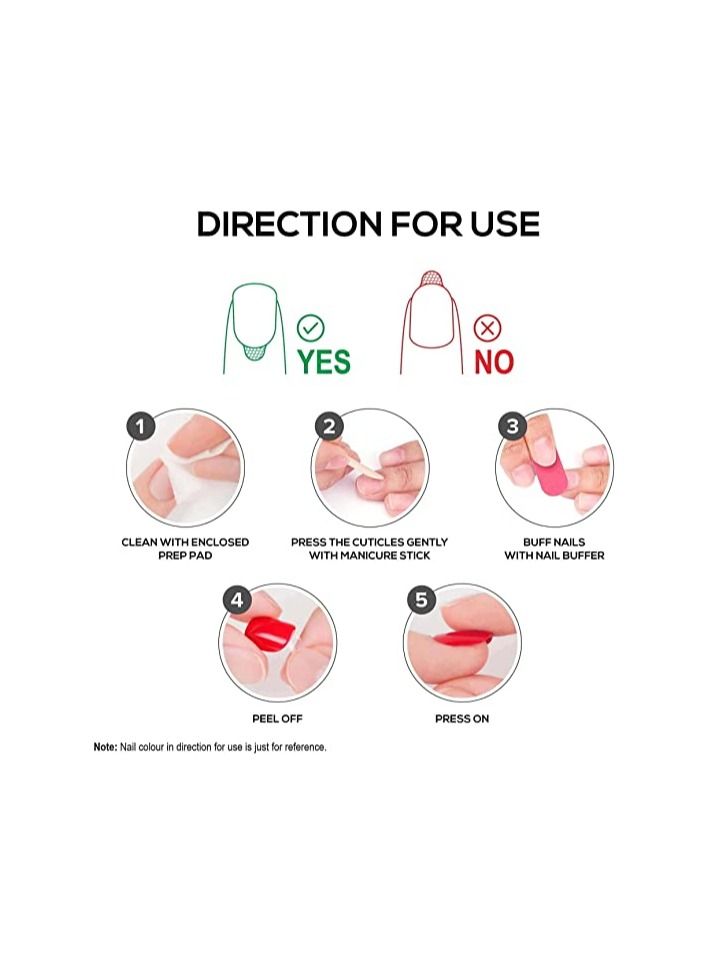 DIRECTION FOR USE

YES

NO

1

CLEAN WITH ENCLOSED PREP PAD

2

PRESS THE CUTICLES GENTLY WITH MANICURE STICK

3

BUFF NAILS WITH NAIL BUFFER

4

PEEL OFF

5

PRESS ON

Note: Nail colour in direction for use is just for reference.