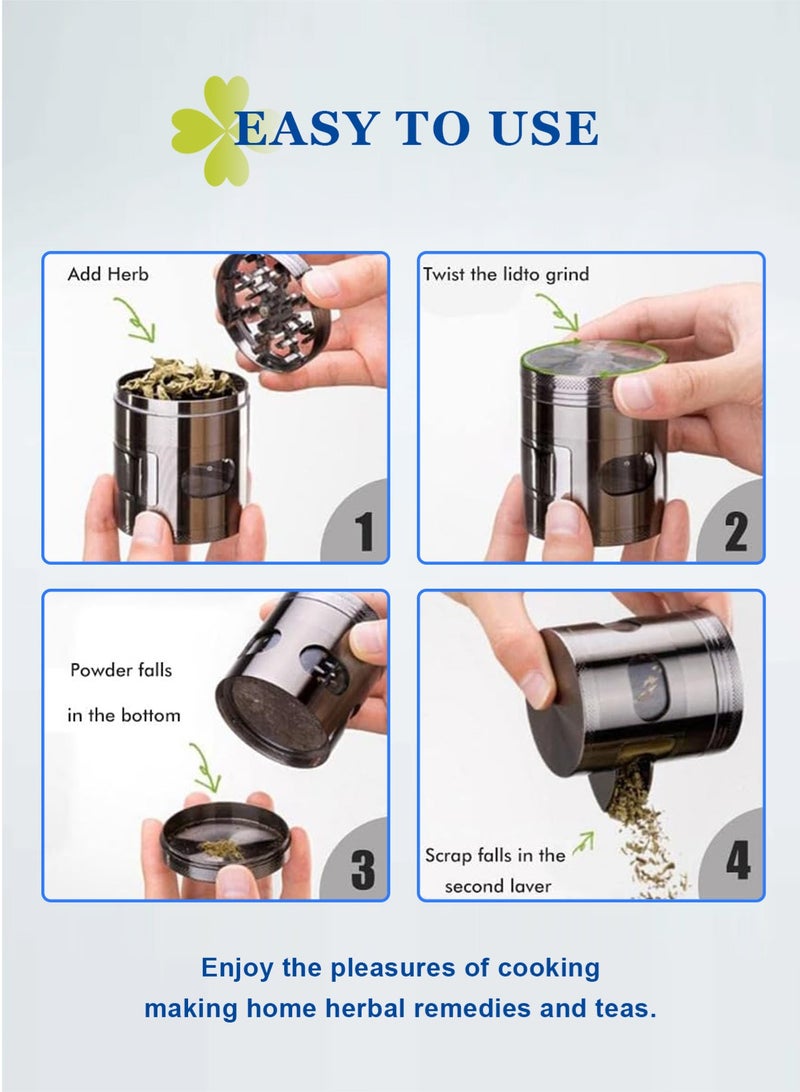 EASY TO USE

Add Herb

1

Twist the lidto grind

2

Powder falls

in the bottom

3

Scrap falls in the

second laver

4

Enjoy the pleasures of cooking

making home herbal remedies and teas.