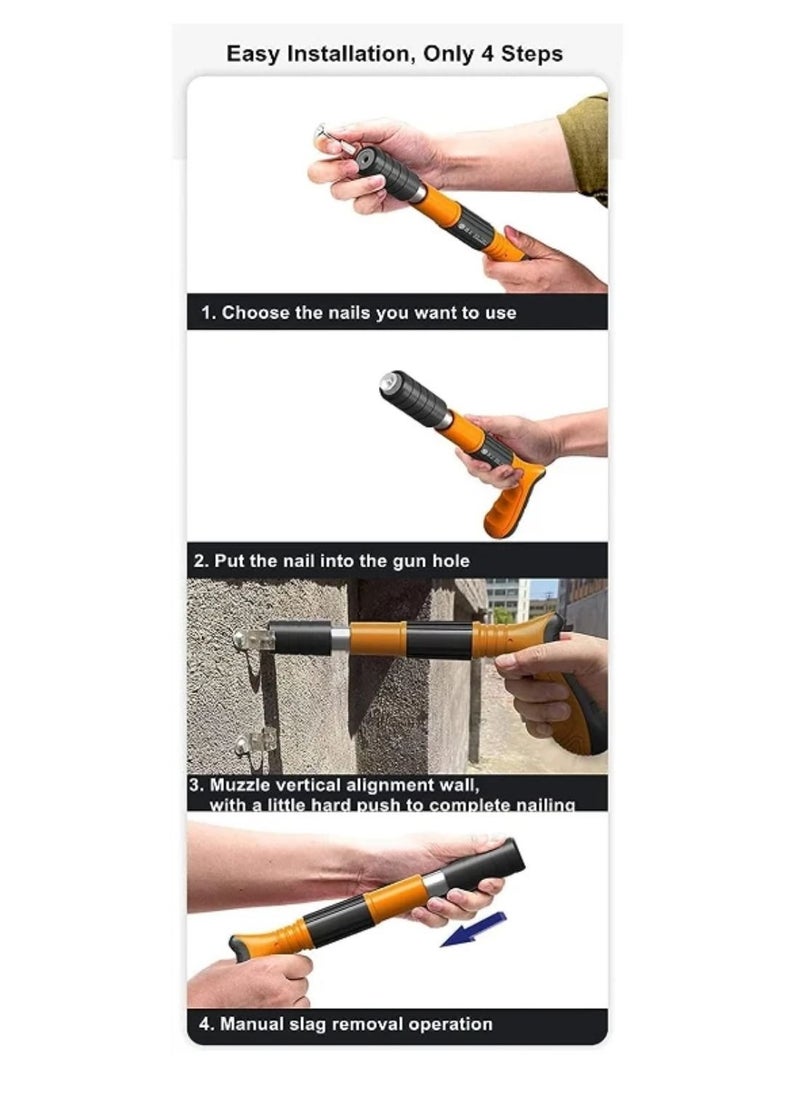 Easy Installation, Only 4 Steps

1. Choose the nails you want to use

2. Put the nail into the gun hole

3. Muzzle vertical alignment wall, with a little hard push to complete nailing

4. Manual slag removal operation