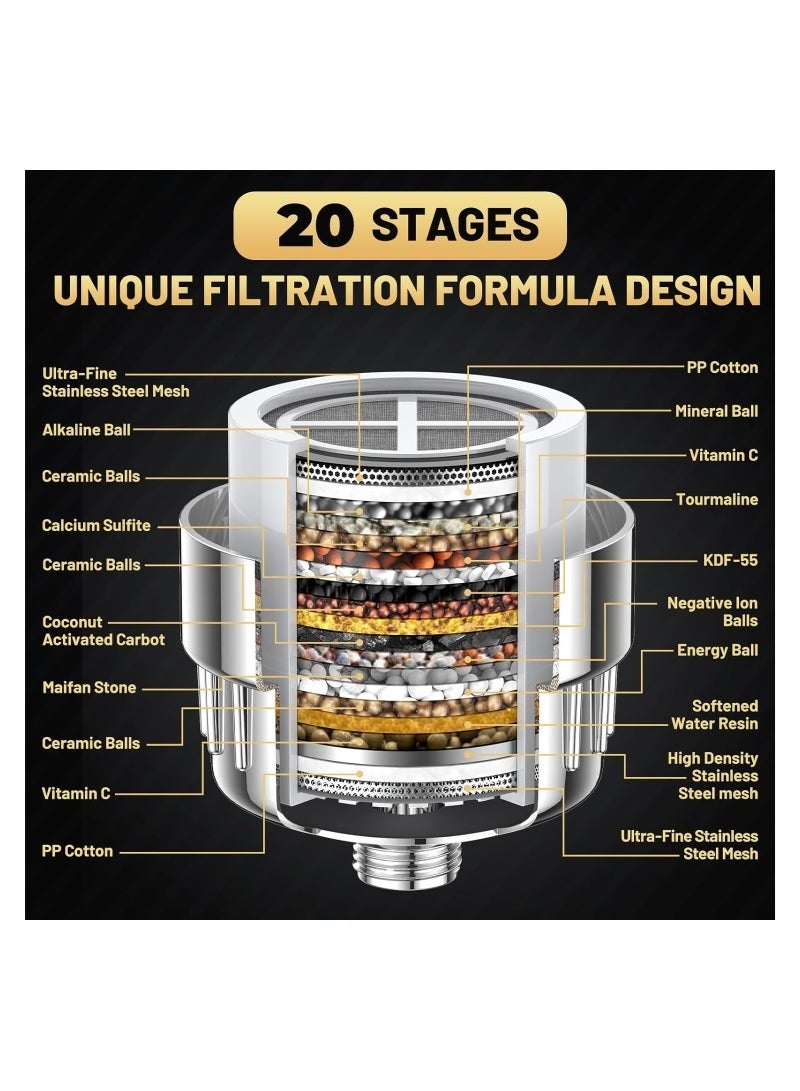 20 STAGES

UNIQUE FILTRATION FORMULA DESIGN

Ultra-Fine Stainless Steel Mesh

Alkaline Ball

Ceramic Balls

Calcium Sulfite

Ceramic Balls

Coconut Activated Carbot

Maifan Stone

Ceramic Balls

Vitamin C

PP Cotton

PP Cotton

Mineral Ball

Vitamin C

Tourmaline

KDF-55

Negative Ion Balls

Energy Ball

Softened Water Resin

High Density Stainless Steel mesh

Ultra-Fine Stainless Steel Mesh