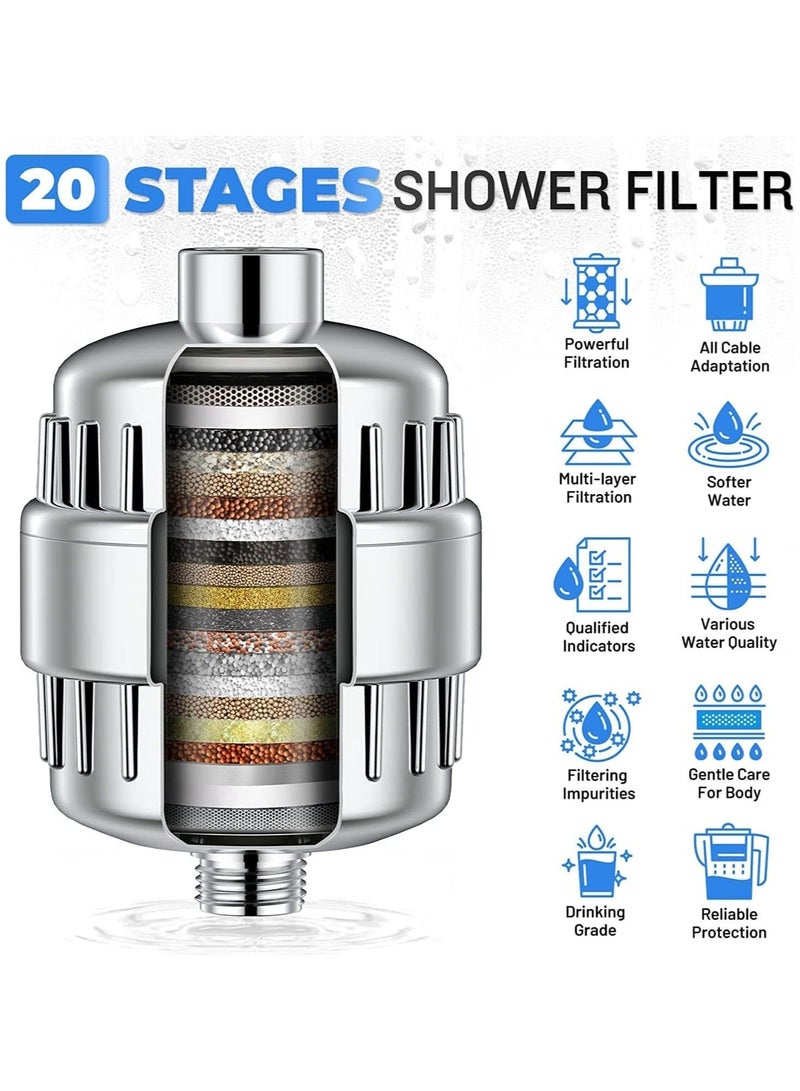 20 STAGES SHOWER FILTER

Powerful Filtration

All Cable Adaptation

Multi-layer Filtration

Softer Water

Qualified Indicators

Various Water Quality

Filtering Impurities

Gentle Care For Body

Drinking Grade

Reliable Protection