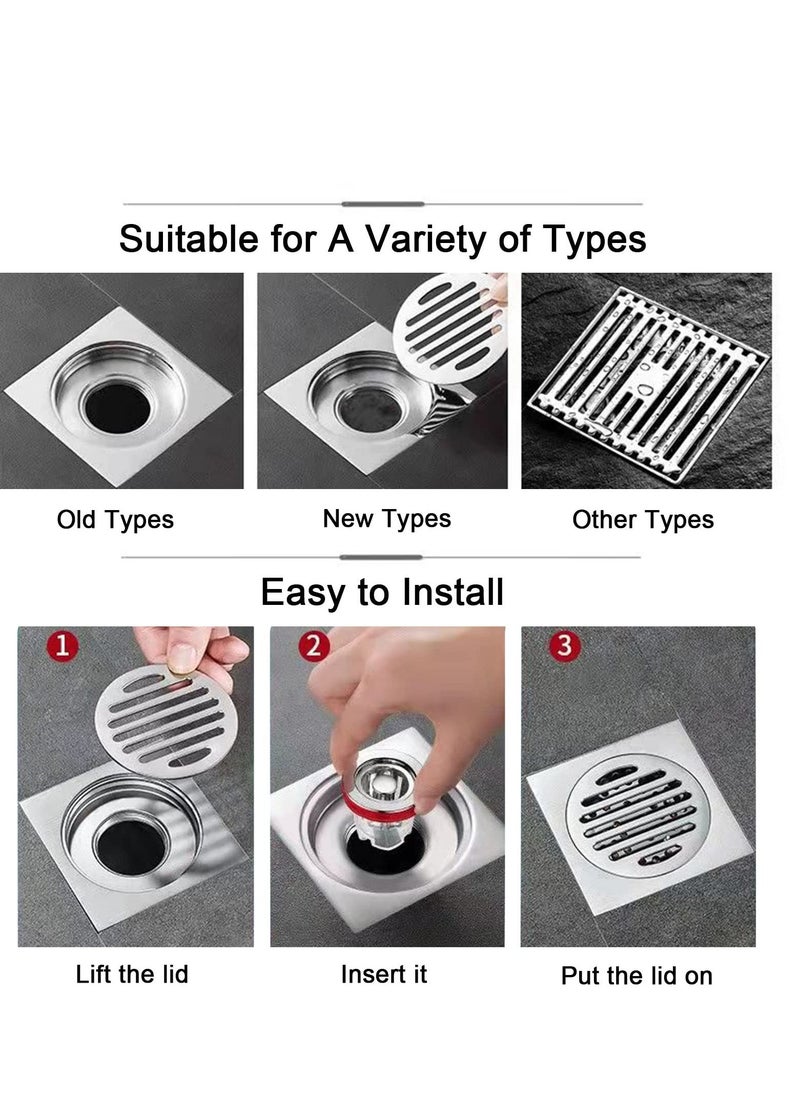 Suitable for A Variety of Types

Old Types

New Types

Other Types

Easy to Install

1

2

3

Lift the lid

Insert it

Put the lid on