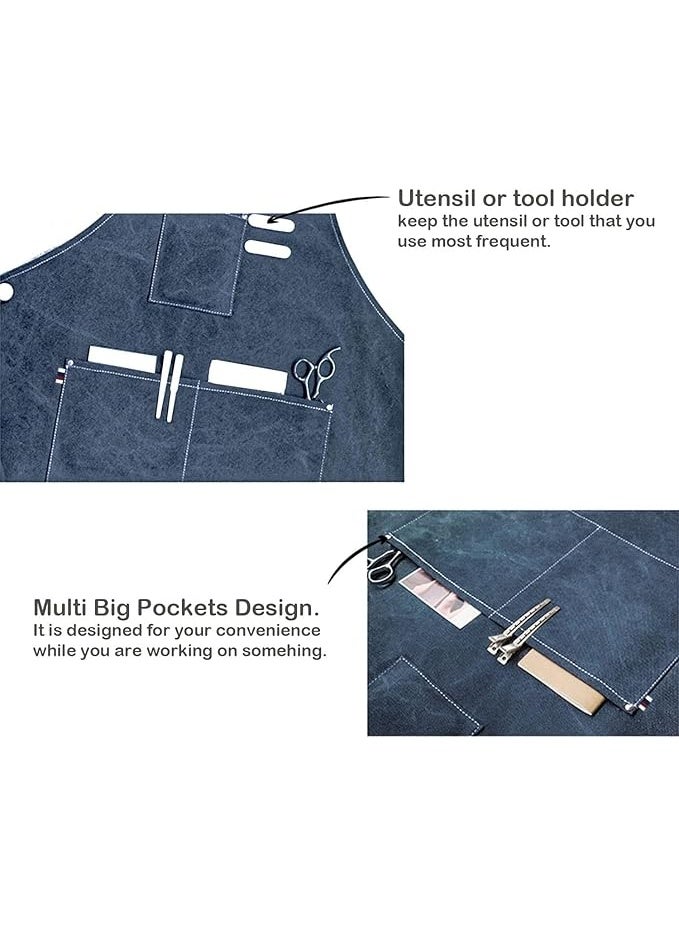 Utensil or tool holder
keep the utensil or tool that you use most frequent.

Multi Big Pockets Design.
It is designed for your convenience while you are working on somehing.