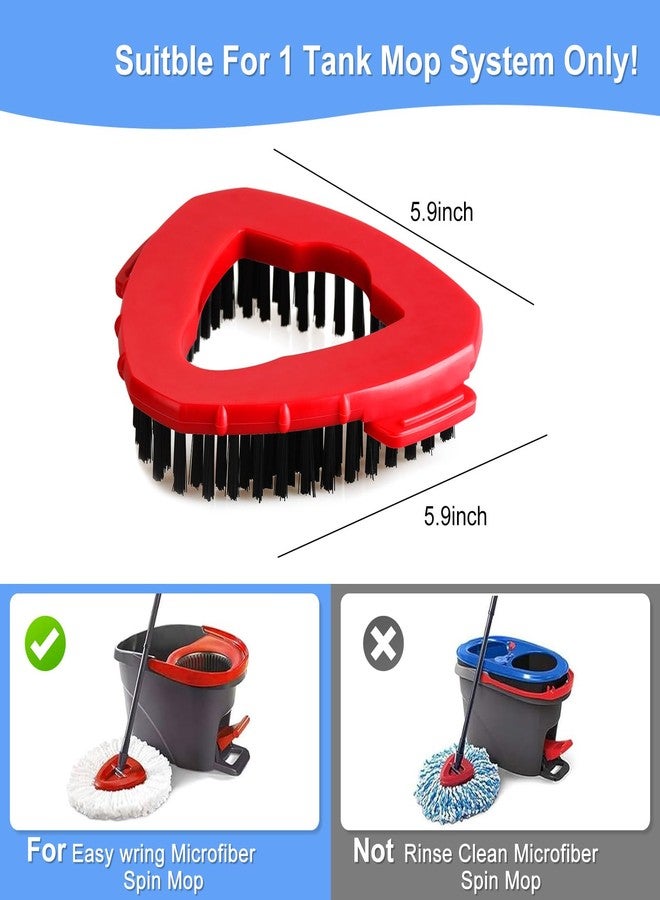 Suitble For 1 Tank Mop System Only!

5.9inch

5.9inch

For Easy wring Microfiber Spin Mop

Not Rinse Clean Microfiber Spin Mop