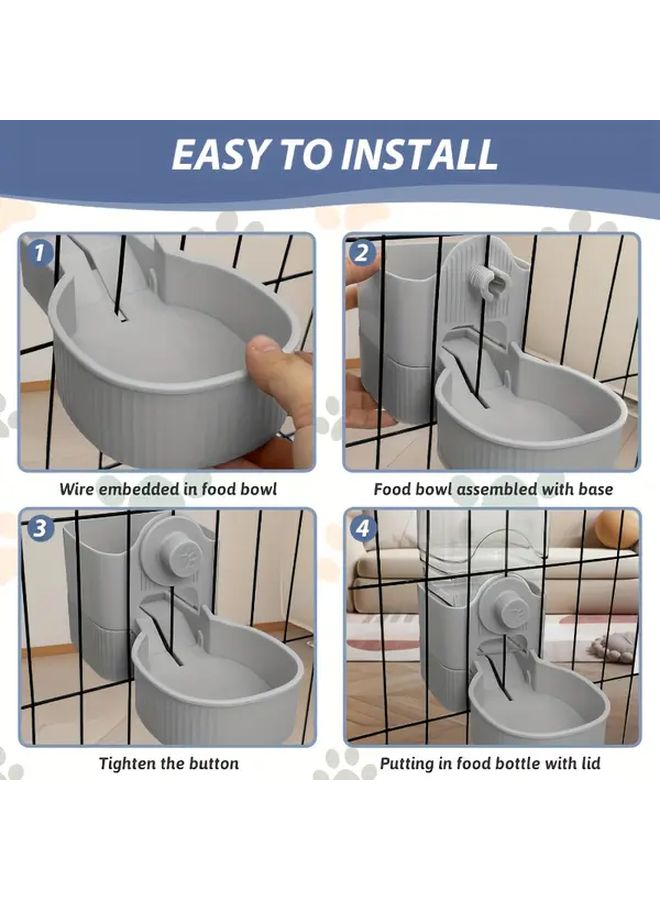 EASY TO INSTALL

1

Wire embedded in food bowl

2

Food bowl assembled with base

3

Tighten the button

4

Putting in food bottle with lid