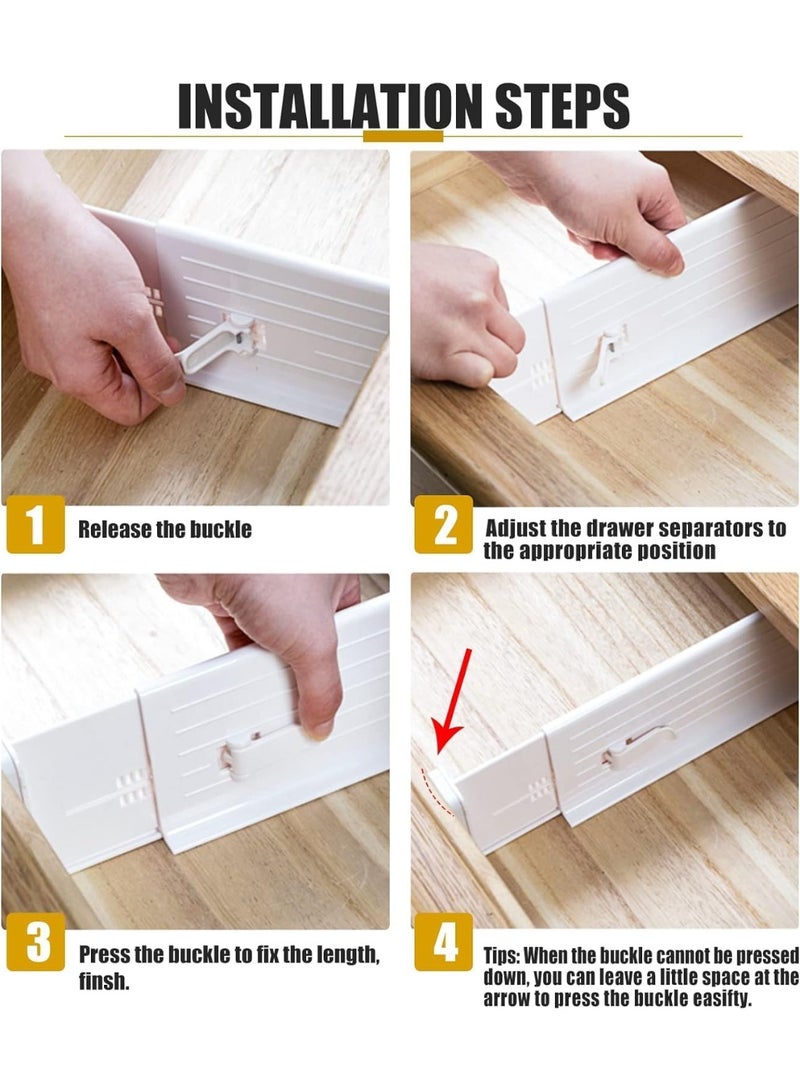 INSTALLATION STEPS

1 Release the buckle

2 Adjust the drawer separators to the appropriate position

3 Press the buckle to fix the length, finsh.

4 Tips: When the buckle cannot be pressed down, you can leave a little space at the arrow to press the buckle easifty.