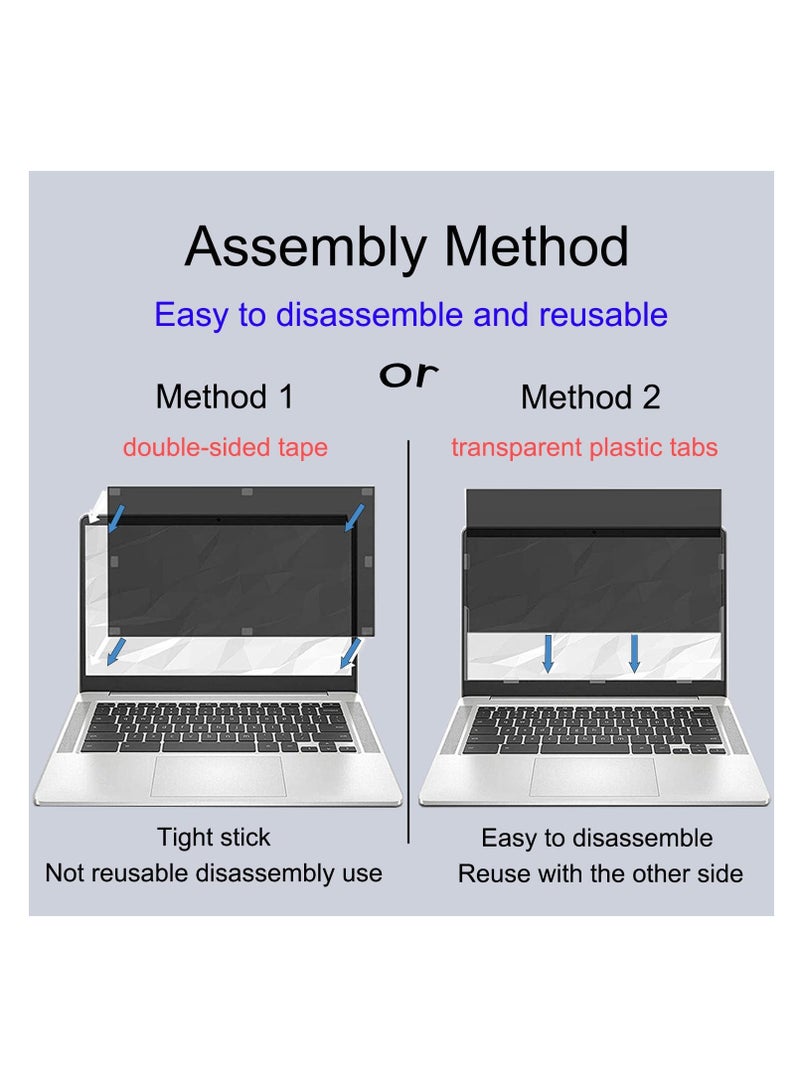 Assembly Method

Easy to disassemble and reusable

or

Method 1

double-sided tape

Tight stick
Not reusable disassembly use

Method 2

transparent plastic tabs

Easy to disassemble
Reuse with the other side