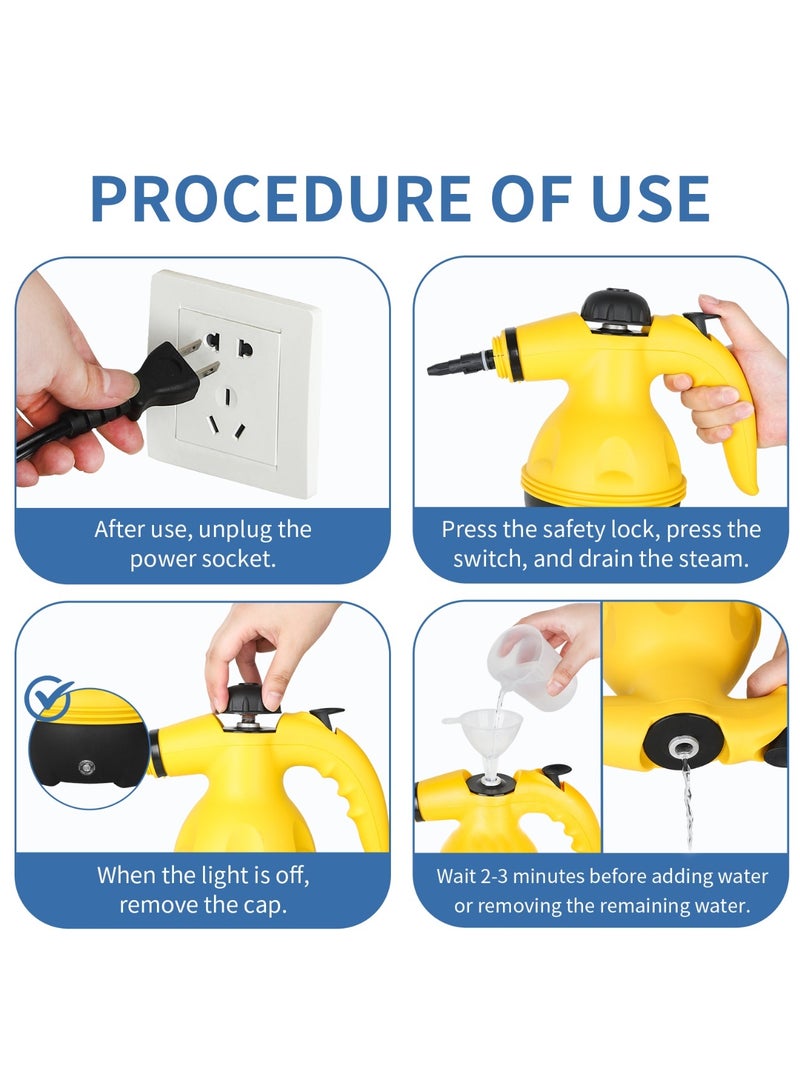 PROCEDURE OF USE

After use, unplug the power socket.

Press the safety lock, press the switch, and drain the steam.

When the light is off, remove the cap.

Wait 2-3 minutes before adding water or removing the remaining water.