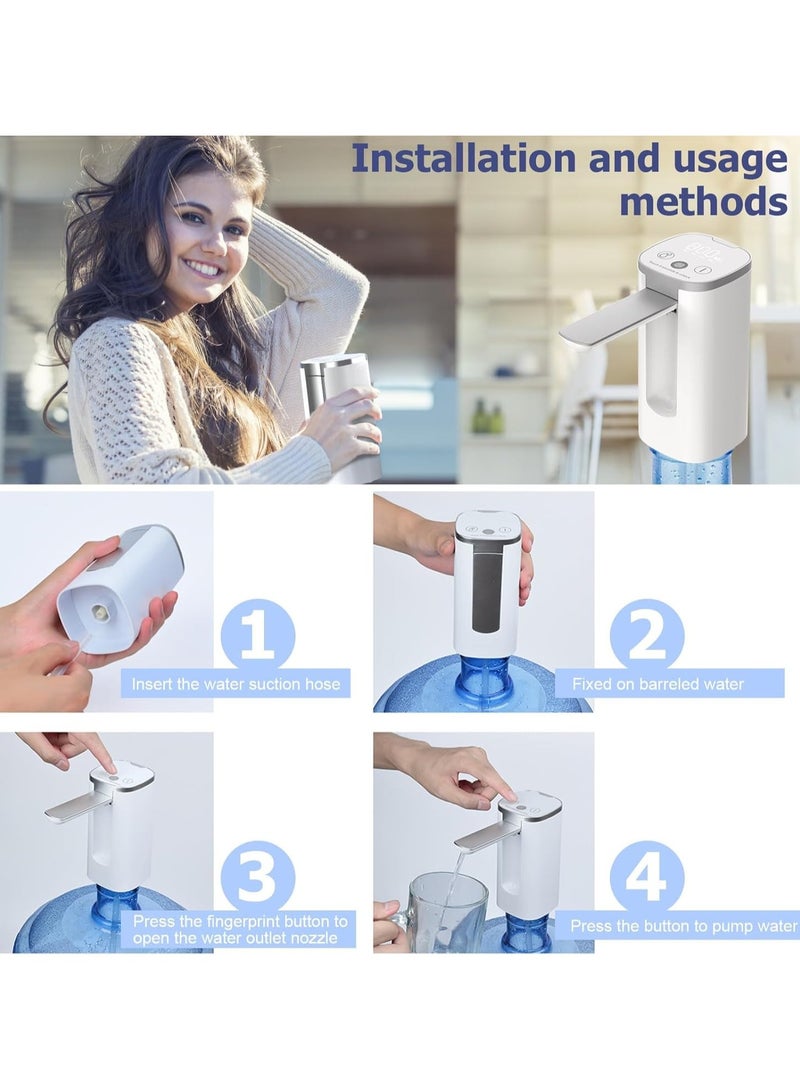 Installation and usage methods

1
Insert the water suction hose

2
Fixed on barreled water

3
Press the fingerprint button to open the water outlet nozzle

4
Press the button to pump water