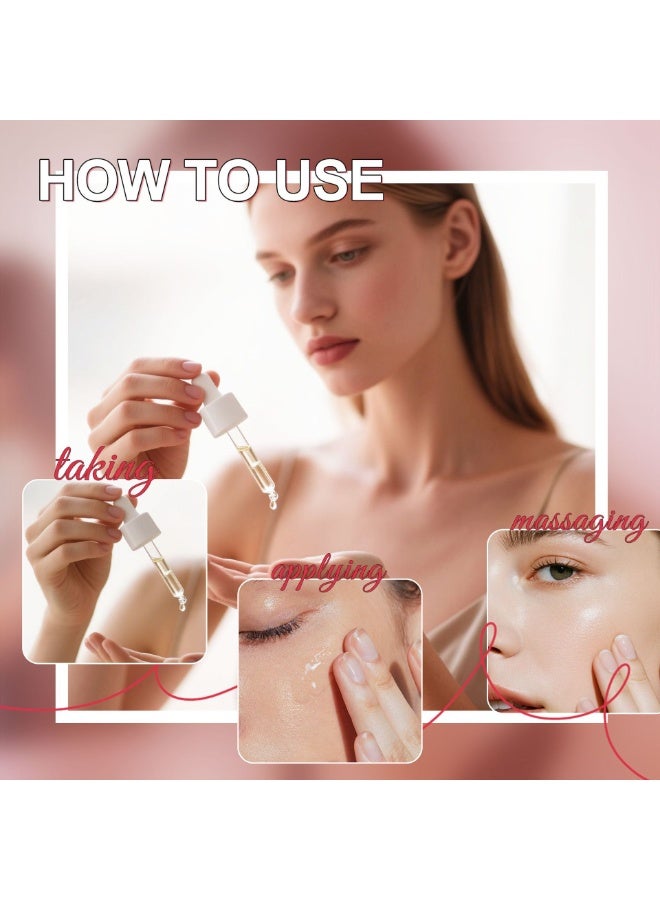 HOW TO USE

taking

applying

massaging