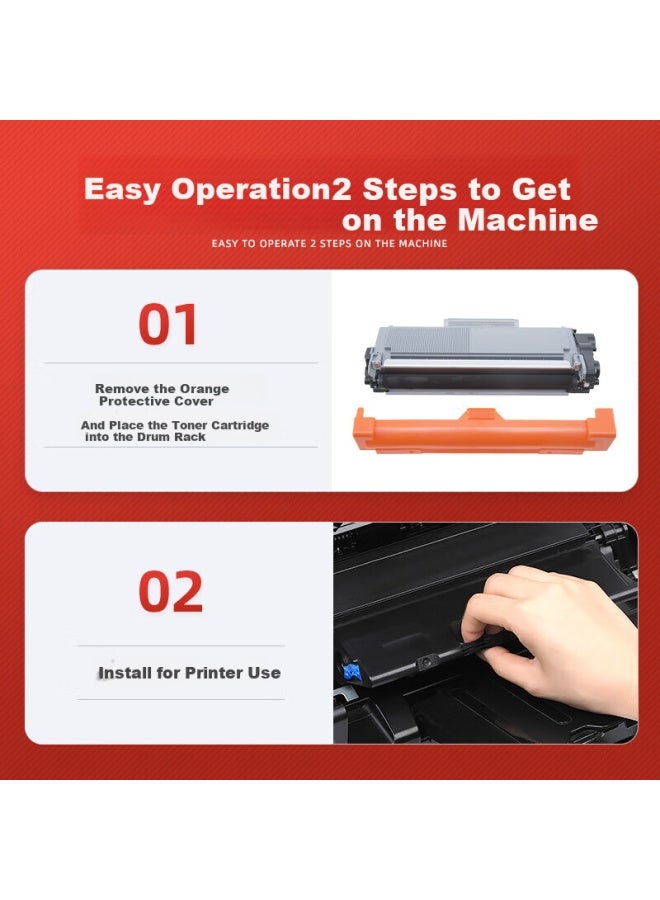 Easy Operation2 Steps to Get on the Machine
EASY TO OPERATE 2 STEPS ON THE MACHINE

01

Remove the Orange Protective Cover

And Place the Toner Cartridge into the Drum Rack

02

Install for Printer Use