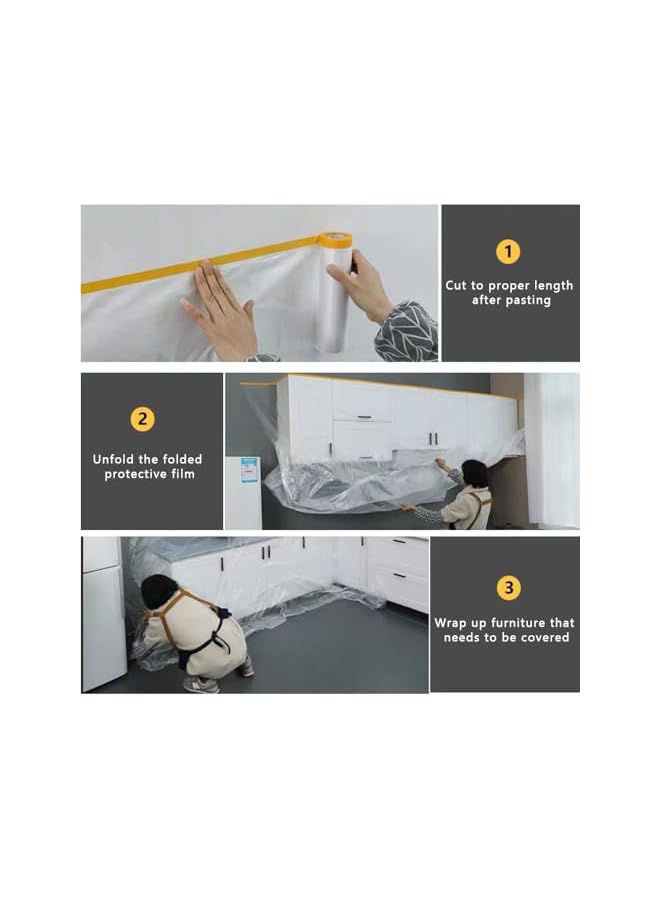 1
Cut to proper length after pasting

2
Unfold the folded protective film

3
Wrap up furniture that needs to be covered